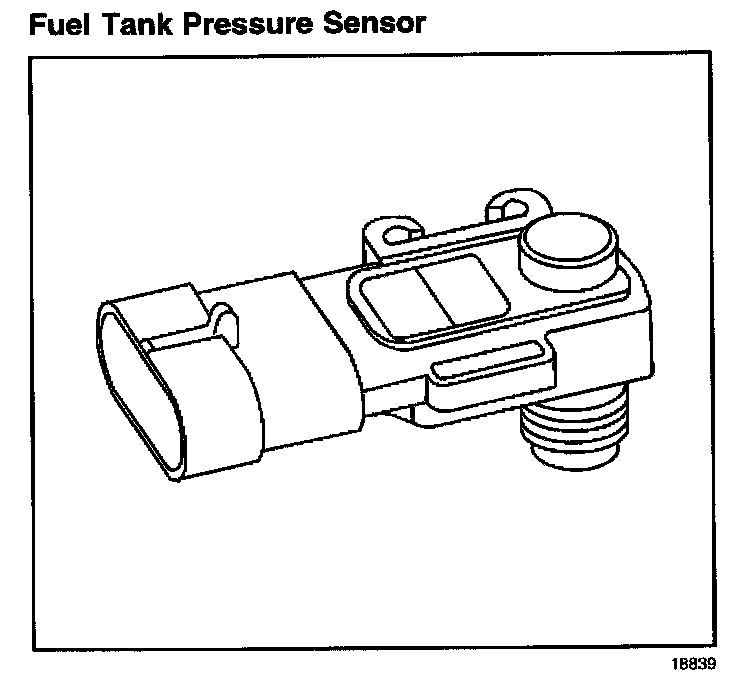 Fuel Tank Pressure Sensor

18839