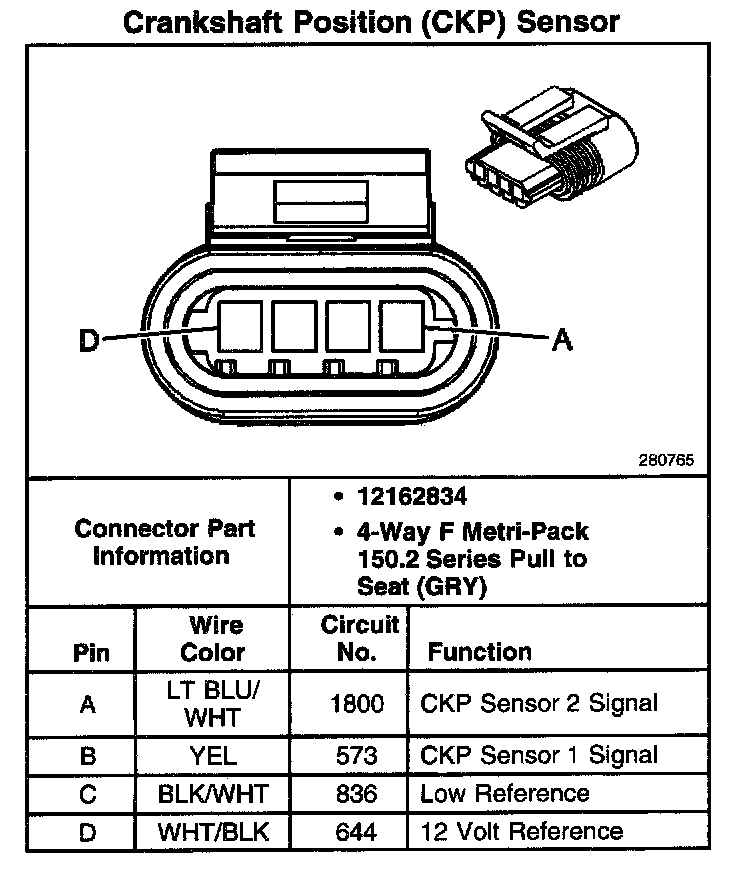 Crankshaft Position (CKP) Sensor

D

A

280765

| Connector Part Information | • 12162834 • 4-Way F Metri-Pack 150.2 Series Pull to Seat (GRY) |
|---|---|

| Pin | Wire Color | Circuit No. | Function |
|---|---|---|---|
| A | LT BLU/ WHT | 1800 | CKP Sensor 2 Signal |
| B | YEL | 573 | CKP Sensor 1 Signal |
| C | BLK/WHT | 836 | Low Reference |
| D | WHT/BLK | 644 | 12 Volt Reference |