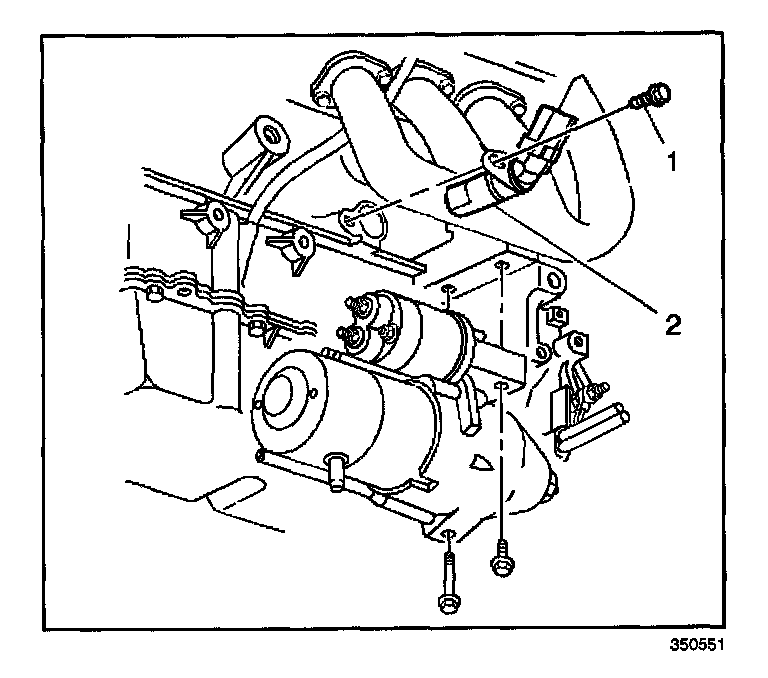 1

2

350551