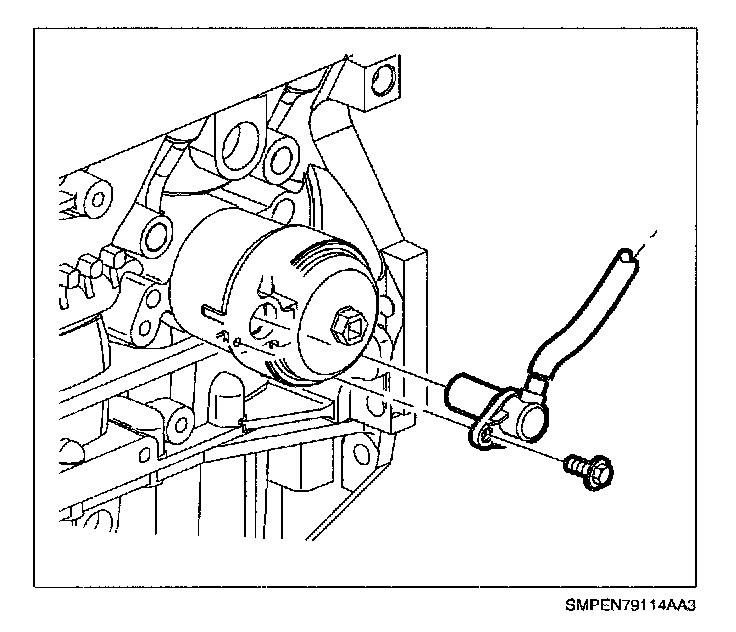 SMPEN79114AA3