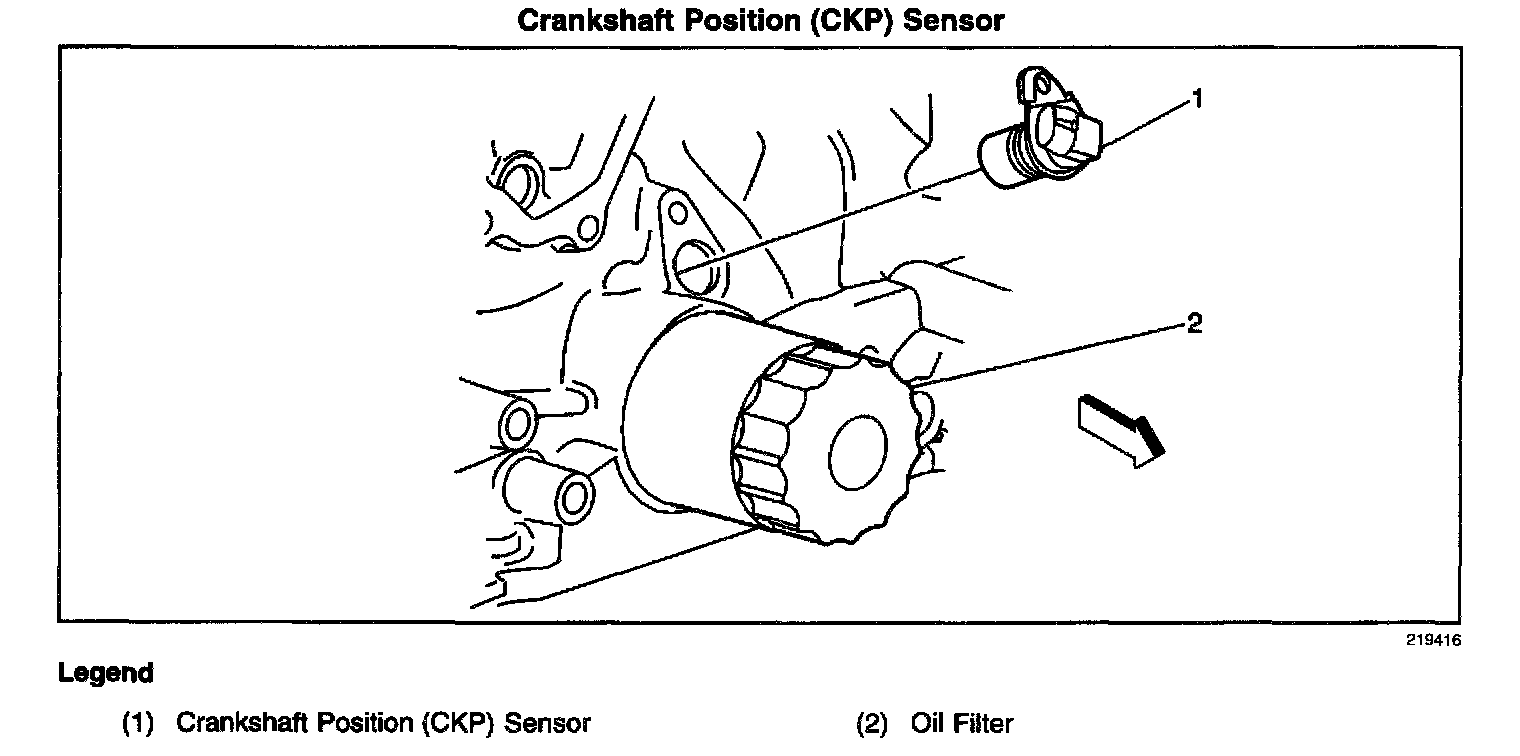 Crankshaft Position (CKP) Sensor

1

2

219416

Legend

(1) Crankshaft Position (CKP) Sensor

(2) Oil Filter