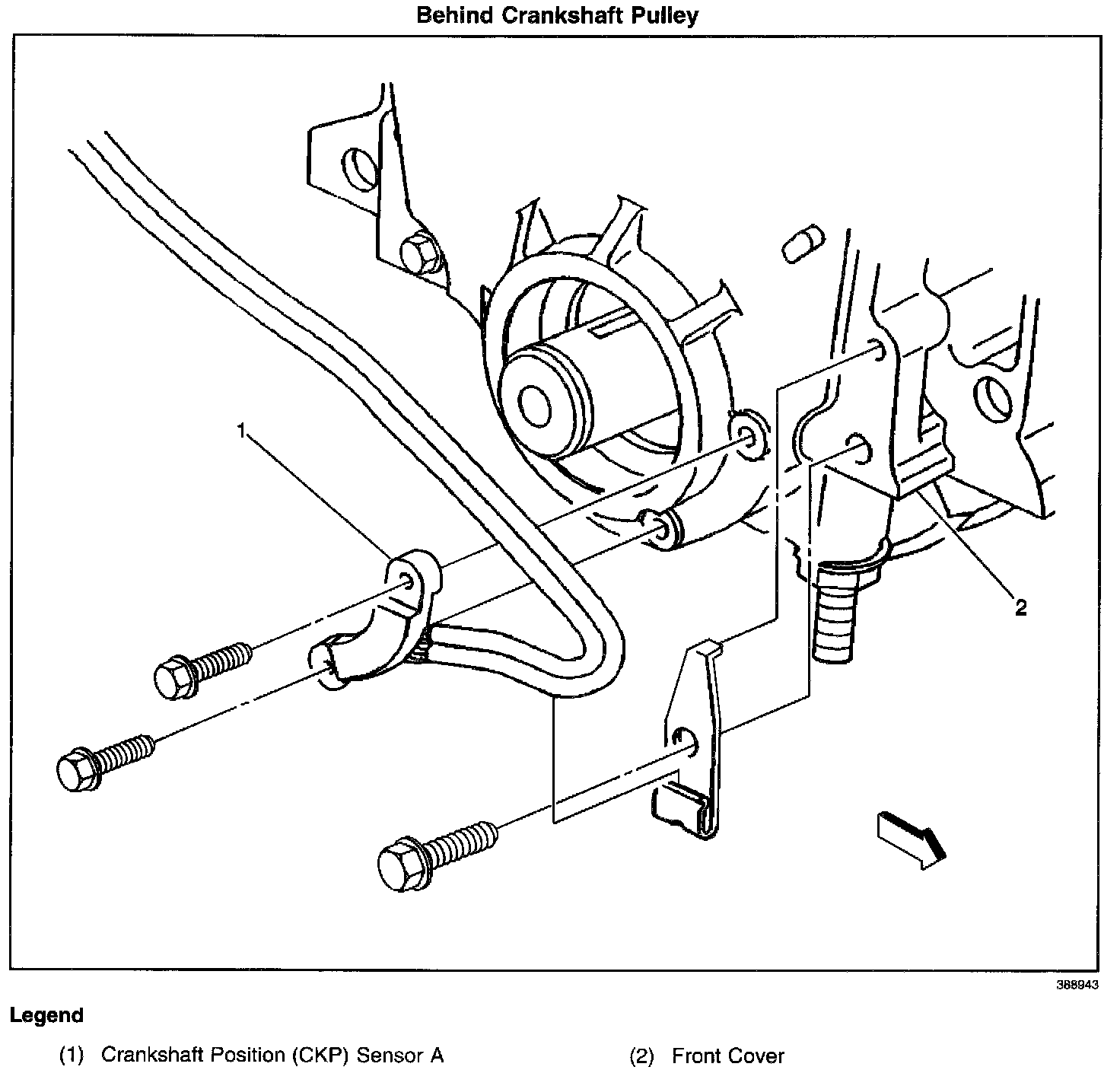 Behind Crankshaft Pulley

1

2

388943

Legend

(1) Crankshaft Position (CKP) Sensor A

(2) Front Cover