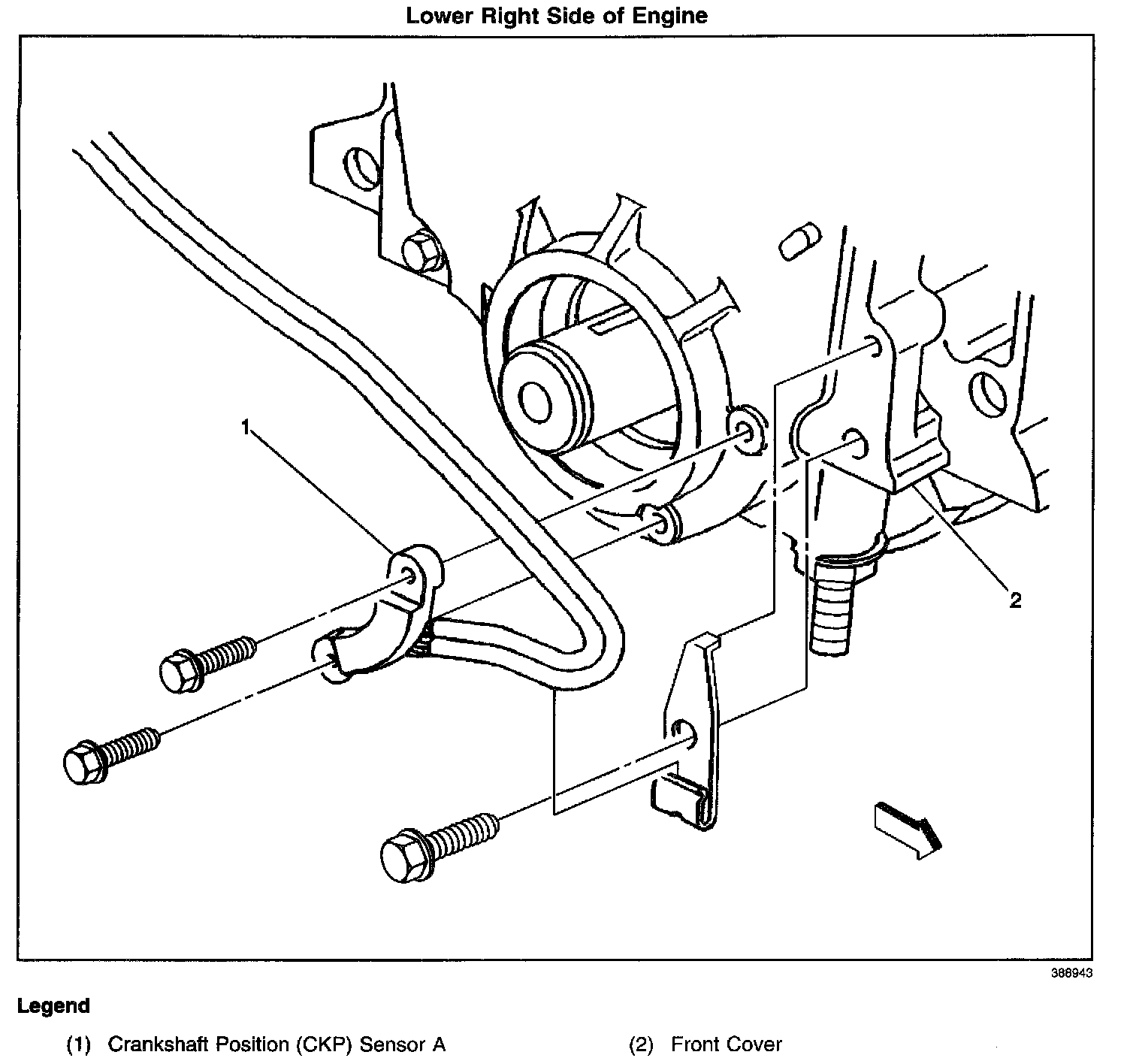 Lower Right Side of Engine

1

2

386943

Legend

(1) Crankshaft Position (CKP) Sensor A

(2) Front Cover