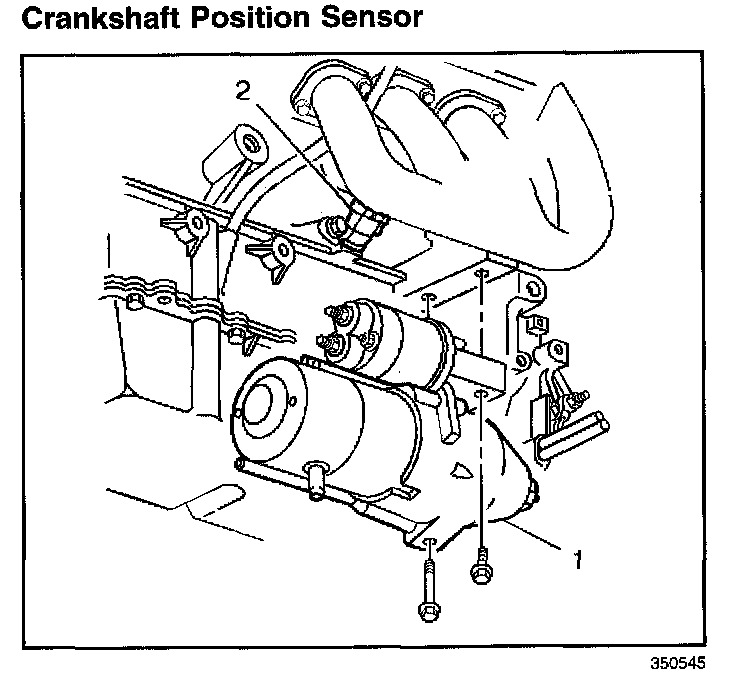 Crankshaft Position Sensor

2

1

350545