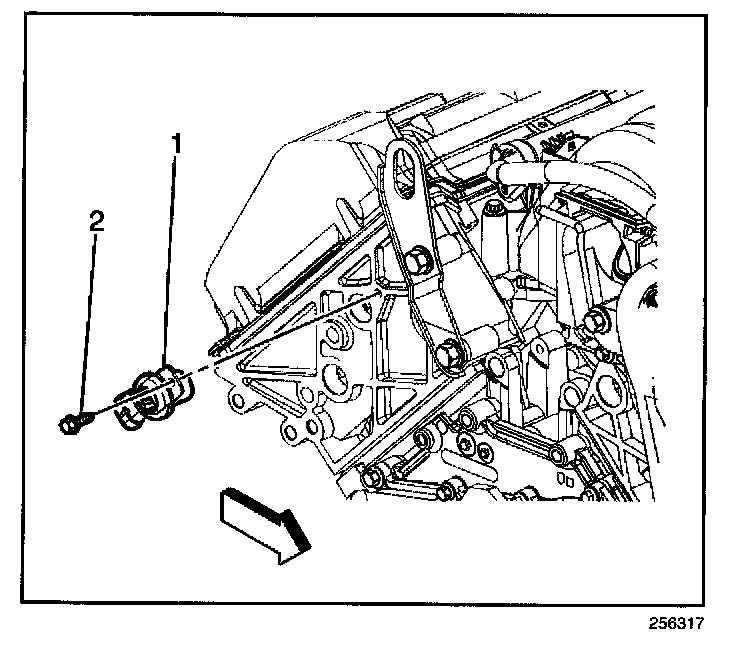 1
2
256317