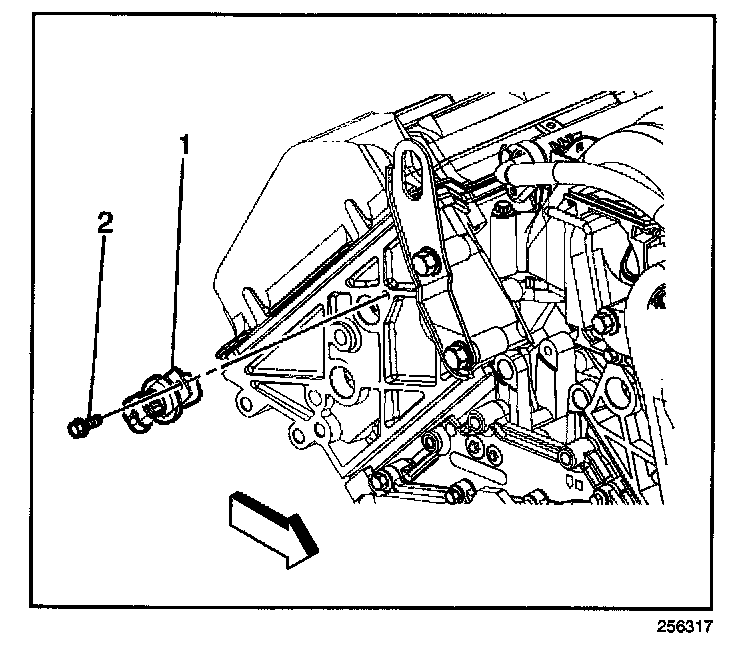 1

2

256317