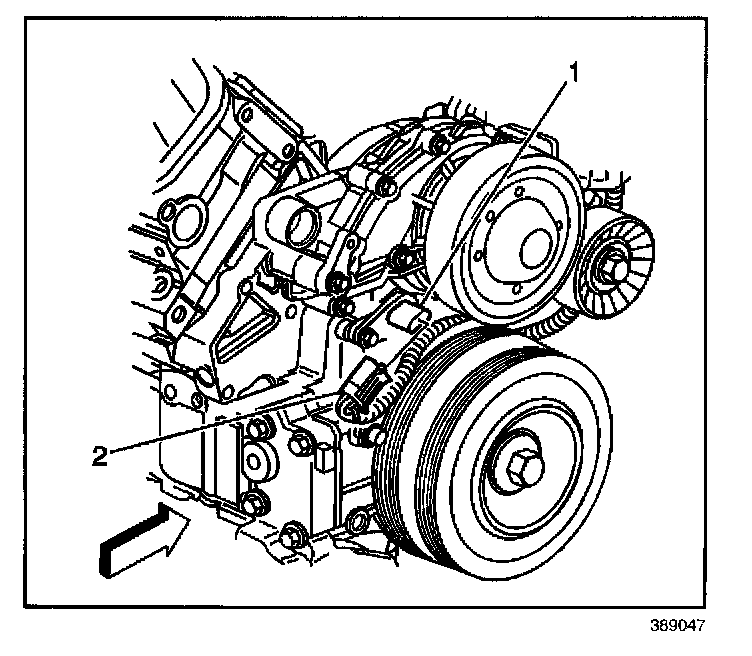 1

2

389047