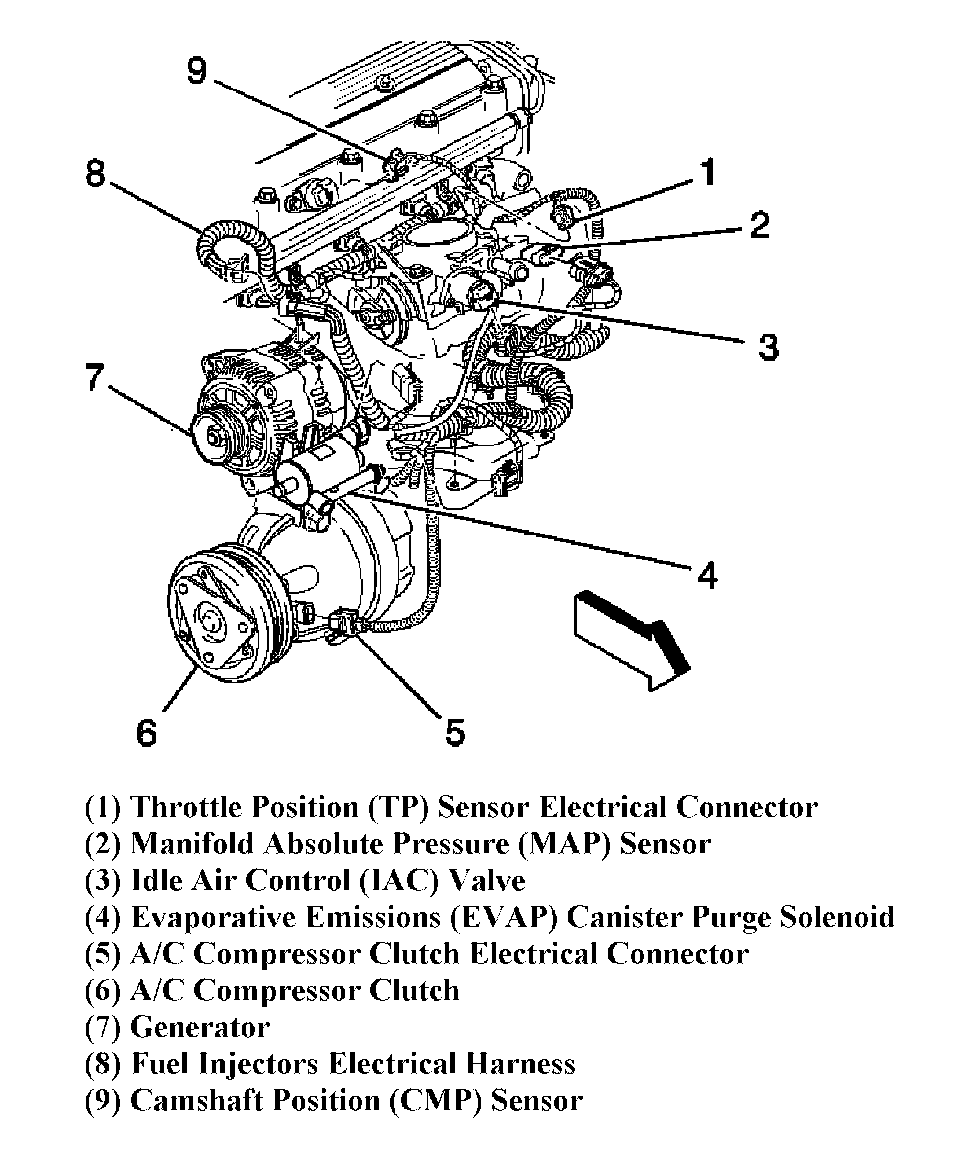 9
8
1
2
3
7
4
6
5

(1) Throttle Position (TP) Sensor Electrical Connector
(2) Manifold Absolute Pressure (MAP) Sensor
(3) Idle Air Control (IAC) Valve
(4) Evaporative Emissions (EVAP) Canister Purge Solenoid
(5) A/C Compressor Clutch Electrical Connector
(6) A/C Compressor Clutch
(7) Generator
(8) Fuel Injectors Electrical Harness
(9) Camshaft Position (CMP) Sensor