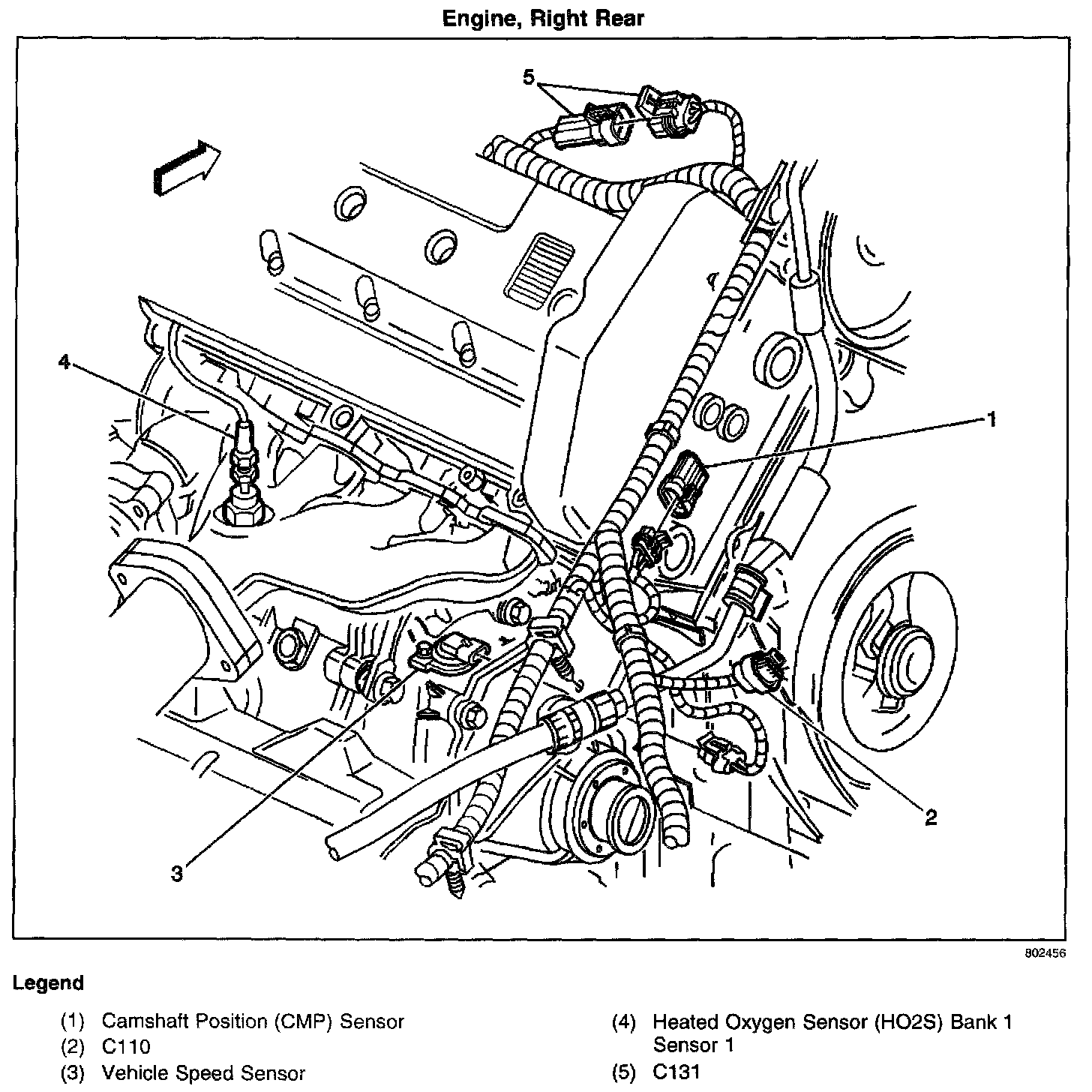 Engine, Right Rear

5

4

1

2

3

802456

Legend

(1) Camshaft Position (CMP) Sensor
(2) C110
(3) Vehicle Speed Sensor

(4) Heated Oxygen Sensor (HO2S) Bank 1 Sensor 1
(5) C131