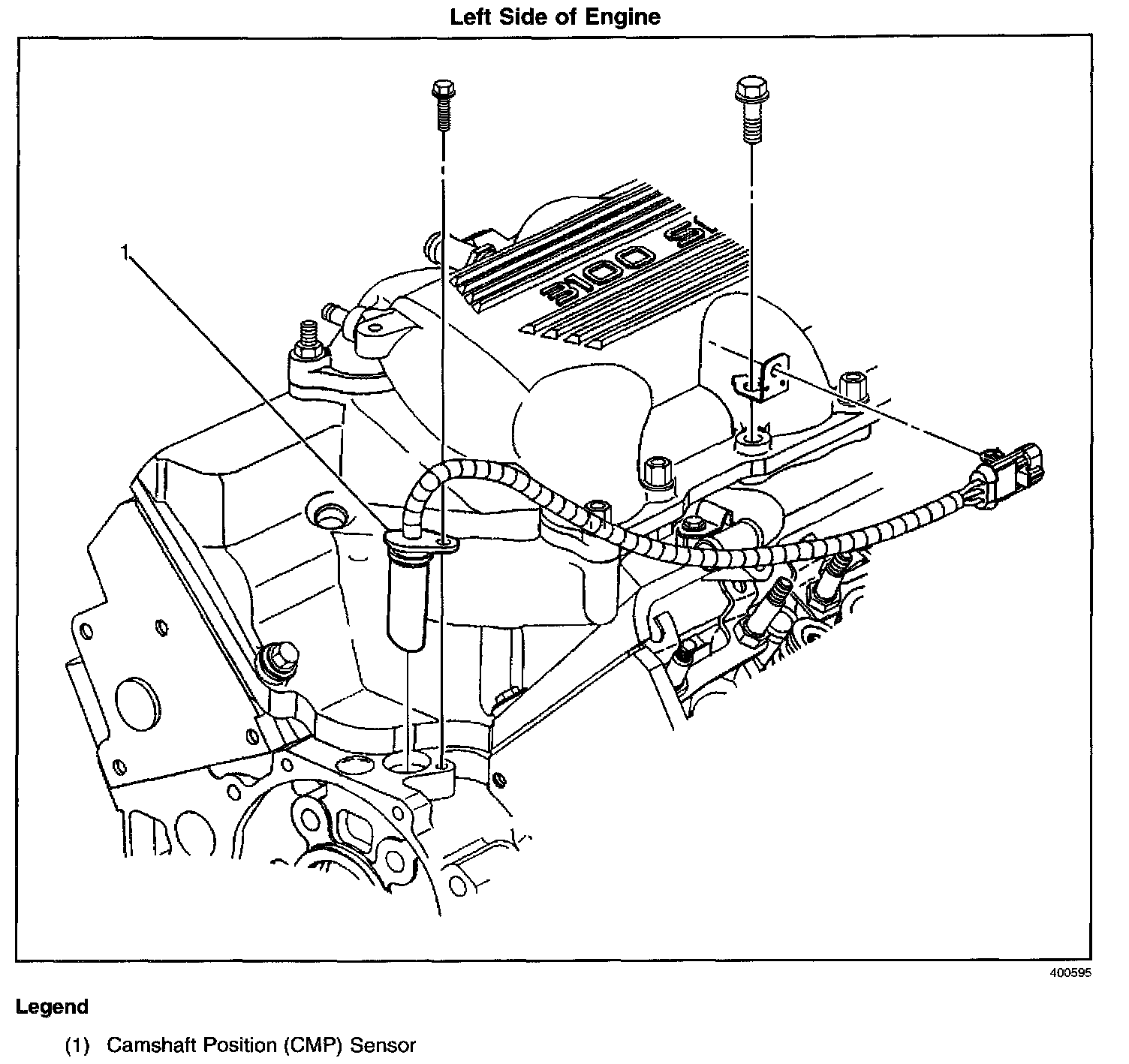 Left Side of Engine

1

3100 SFI

400595

Legend

(1) Camshaft Position (CMP) Sensor