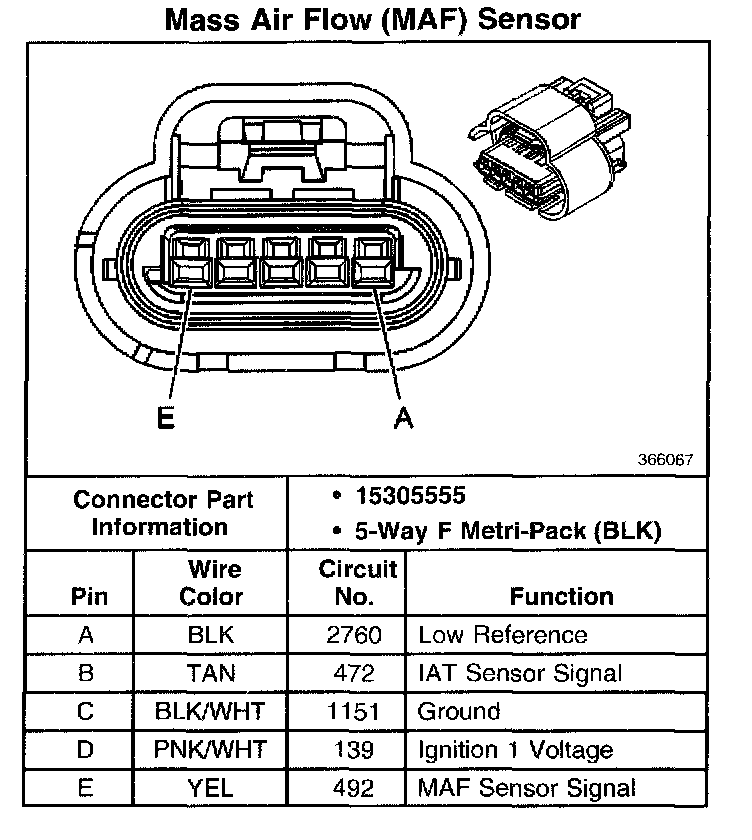 Mass Air Flow (MAF) Sensor

E

A

366067

| Connector Part Information | • 15305555 • 5-Way F Metri-Pack (BLK) |
|---|---|

| Pin | Wire Color | Circuit No. | Function |
|---|---|---|---|
| A | BLK | 2760 | Low Reference |
| B | TAN | 472 | IAT Sensor Signal |
| C | BLK/WHT | 1151 | Ground |
| D | PNK/WHT | 139 | Ignition 1 Voltage |
| E | YEL | 492 | MAF Sensor Signal |