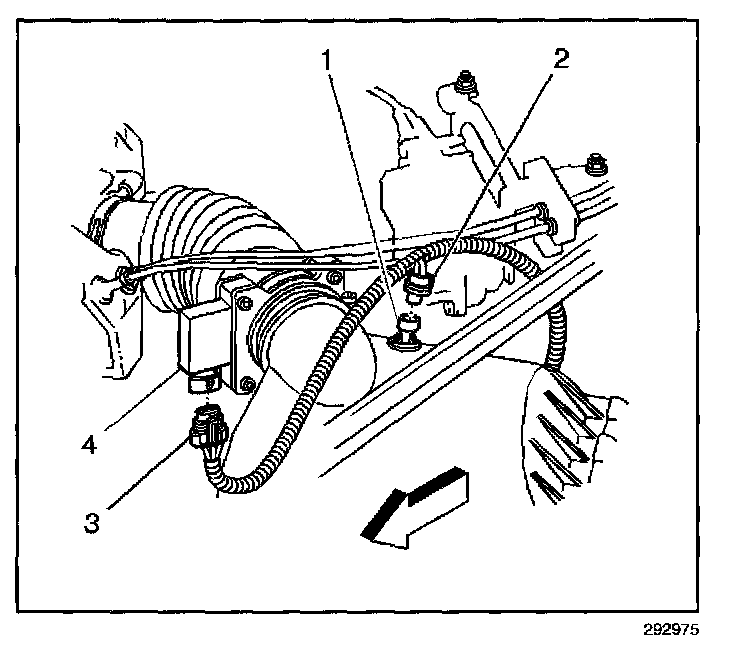 1
2
4
3
292975