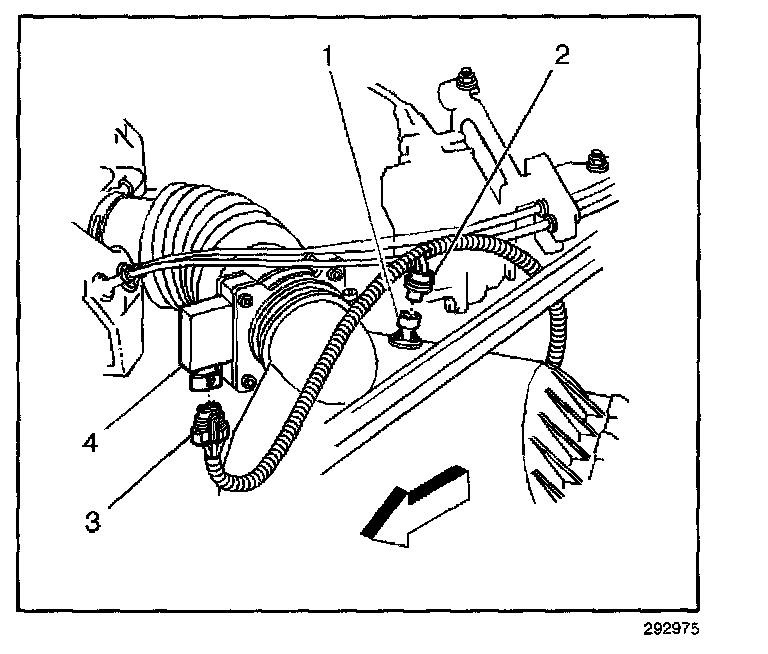 1
2
4
3
292975