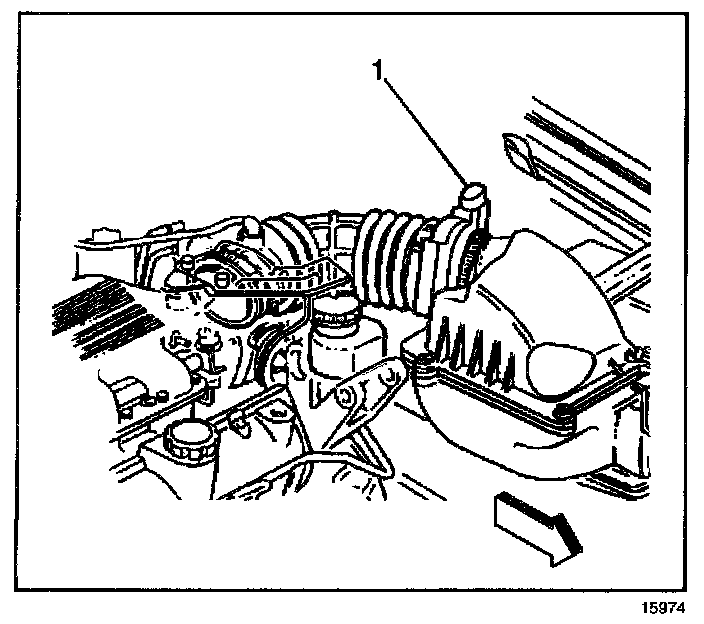 1

15974