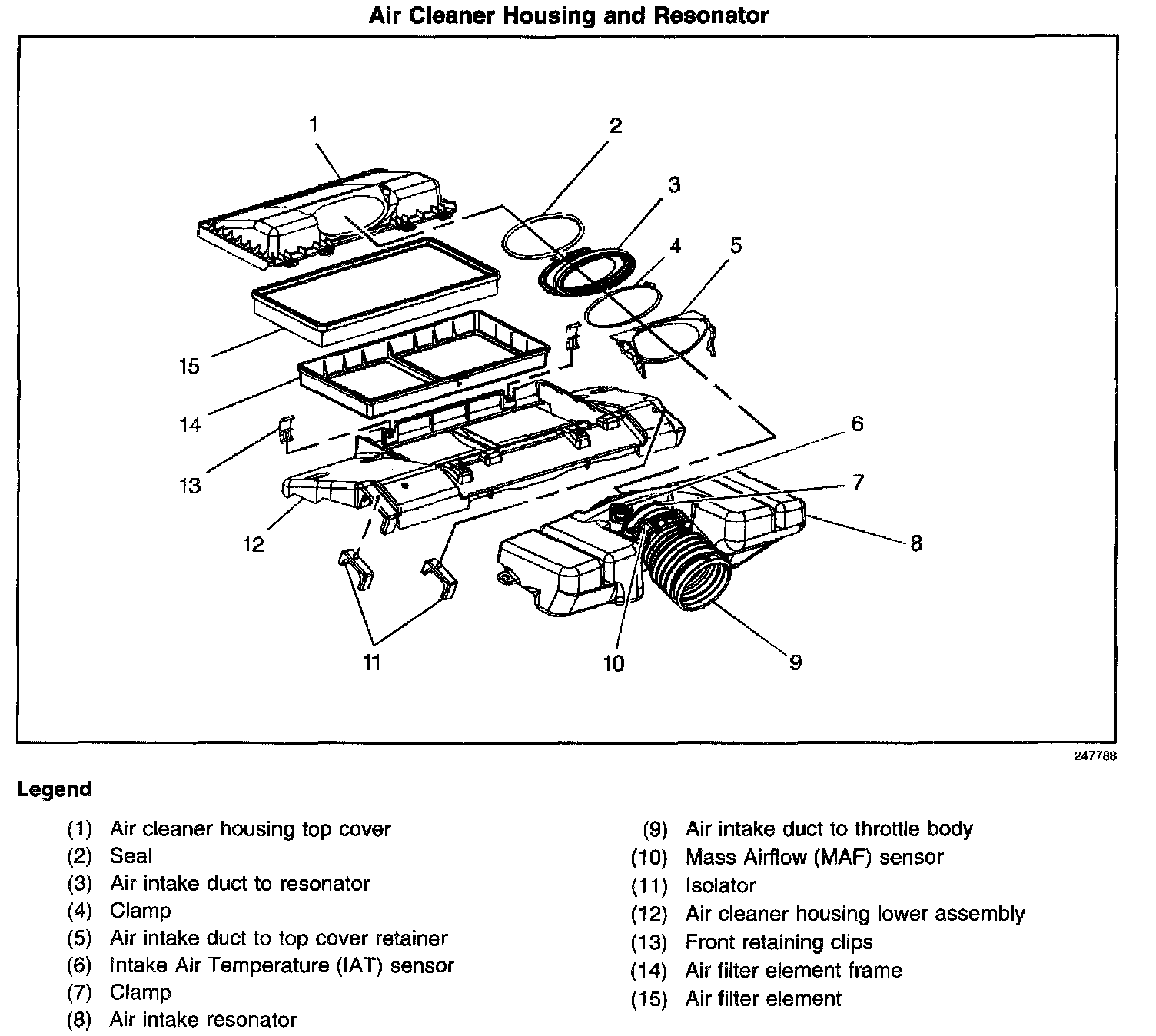 Air Cleaner Housing and Resonator

1
2
3
4
5
15
14
13
12
6
7
8
11
10
9

247788

Legend

(1) Air cleaner housing top cover
(2) Seal
(3) Air intake duct to resonator
(4) Clamp
(5) Air intake duct to top cover retainer
(6) Intake Air Temperature (IAT) sensor
(7) Clamp
(8) Air intake resonator

(9) Air intake duct to throttle body
(10) Mass Airflow (MAF) sensor
(11) Isolator
(12) Air cleaner housing lower assembly
(13) Front retaining clips
(14) Air filter element frame
(15) Air filter element