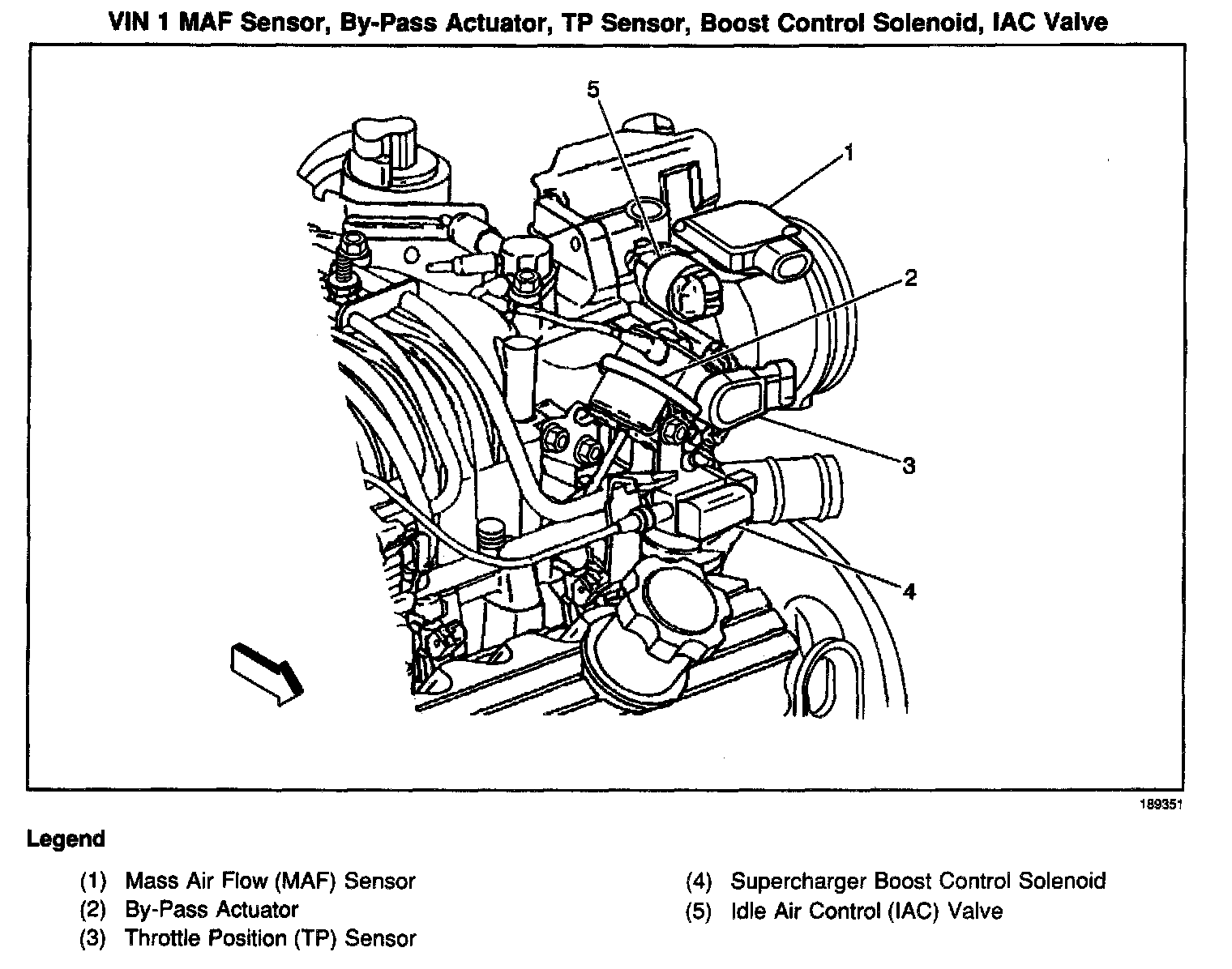 VIN 1 MAF Sensor, By-Pass Actuator, TP Sensor, Boost Control Solenoid, IAC Valve

5
1
2
3
4

189351

Legend

(1) Mass Air Flow (MAF) Sensor
(2) By-Pass Actuator
(3) Throttle Position (TP) Sensor
(4) Supercharger Boost Control Solenoid
(5) Idle Air Control (IAC) Valve