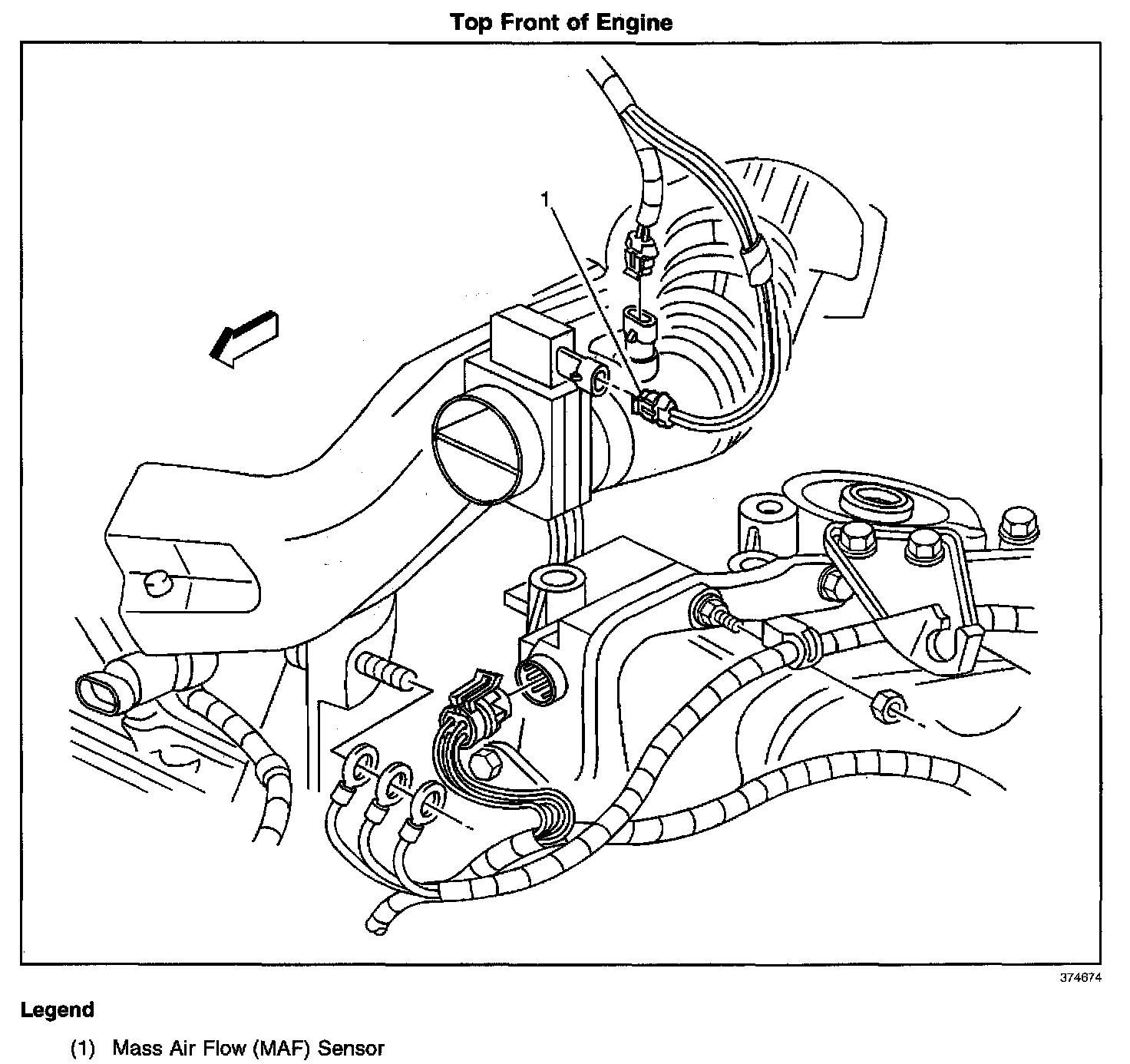 Top Front of Engine

1

374674

Legend

(1) Mass Air Flow (MAF) Sensor