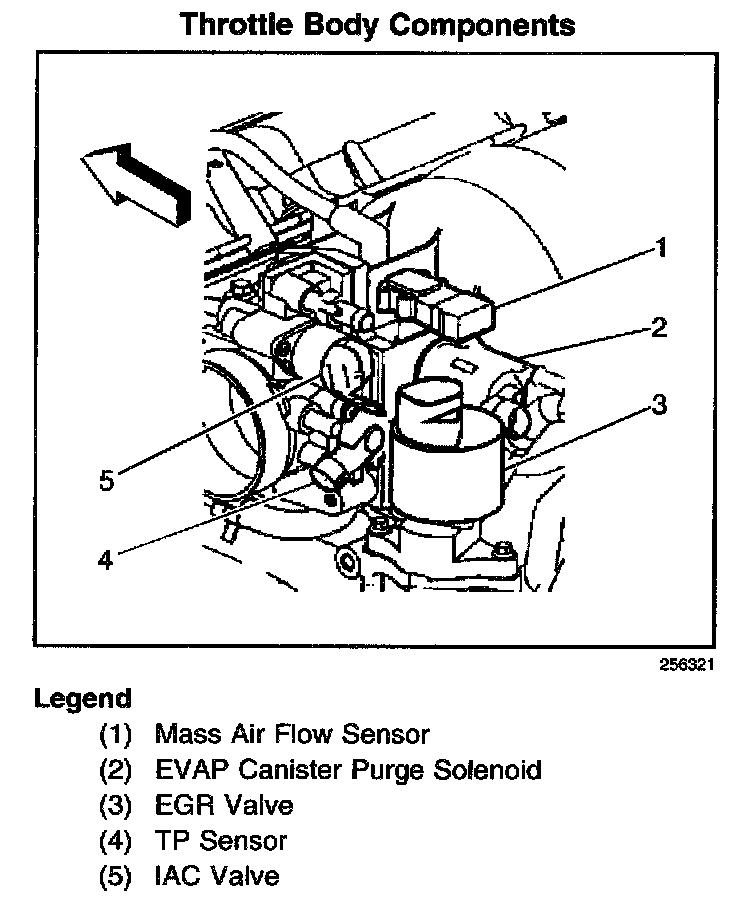 Throttle Body Components

1
2
3
5
4

256321

Legend

(1) Mass Air Flow Sensor
(2) EVAP Canister Purge Solenoid
(3) EGR Valve
(4) TP Sensor
(5) IAC Valve