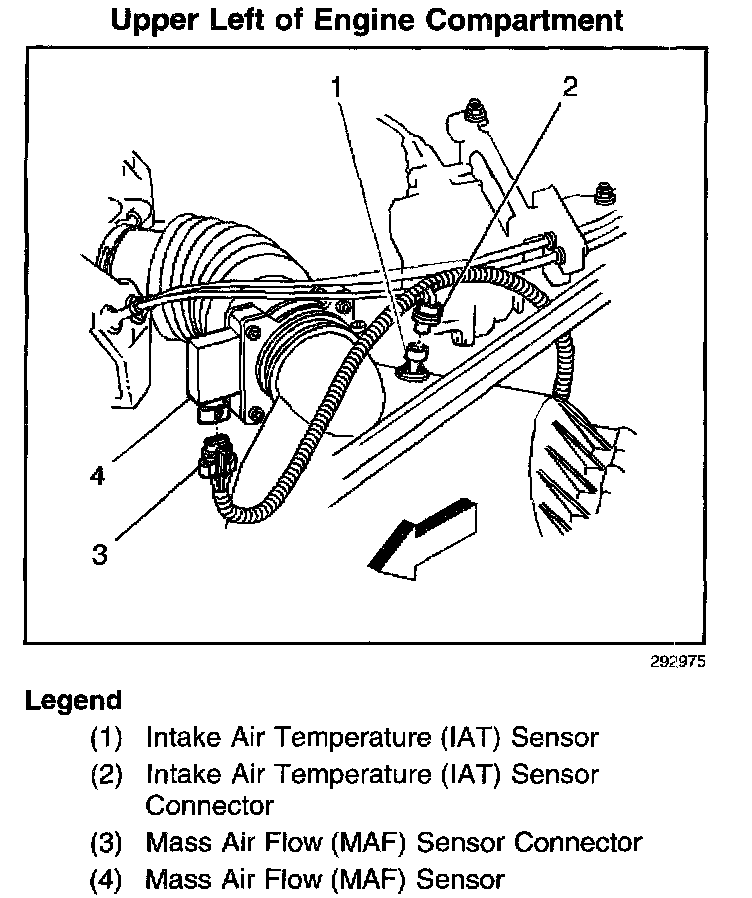 Upper Left of Engine Compartment

1
2
4
3

292975

Legend

(1) Intake Air Temperature (IAT) Sensor
(2) Intake Air Temperature (IAT) Sensor Connector
(3) Mass Air Flow (MAF) Sensor Connector
(4) Mass Air Flow (MAF) Sensor