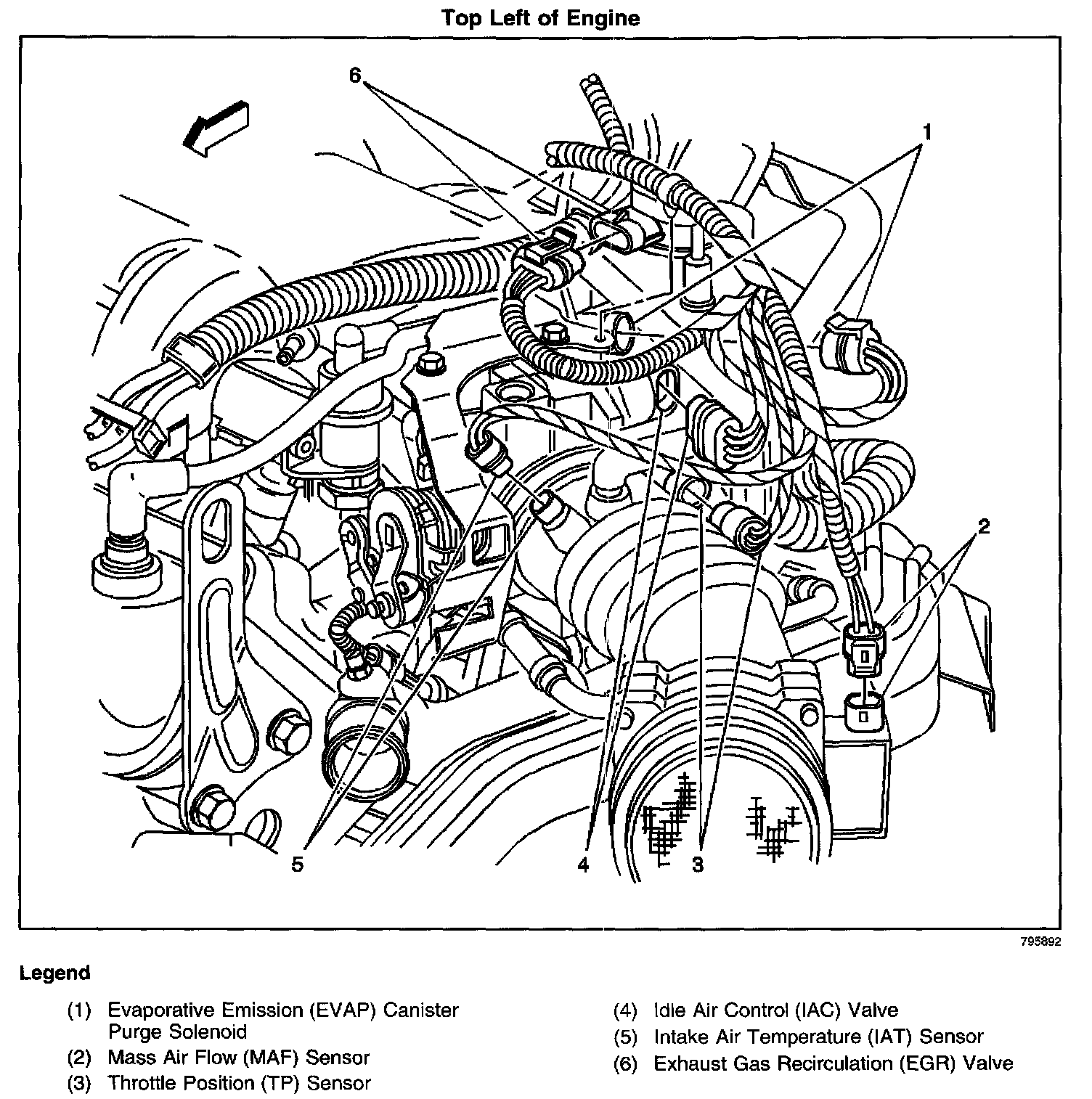 Top Left of Engine

6

1

2

5

4

3

795892

Legend

(1) Evaporative Emission (EVAP) Canister Purge Solenoid
(2) Mass Air Flow (MAF) Sensor
(3) Throttle Position (TP) Sensor

(4) Idle Air Control (IAC) Valve
(5) Intake Air Temperature (IAT) Sensor
(6) Exhaust Gas Recirculation (EGR) Valve