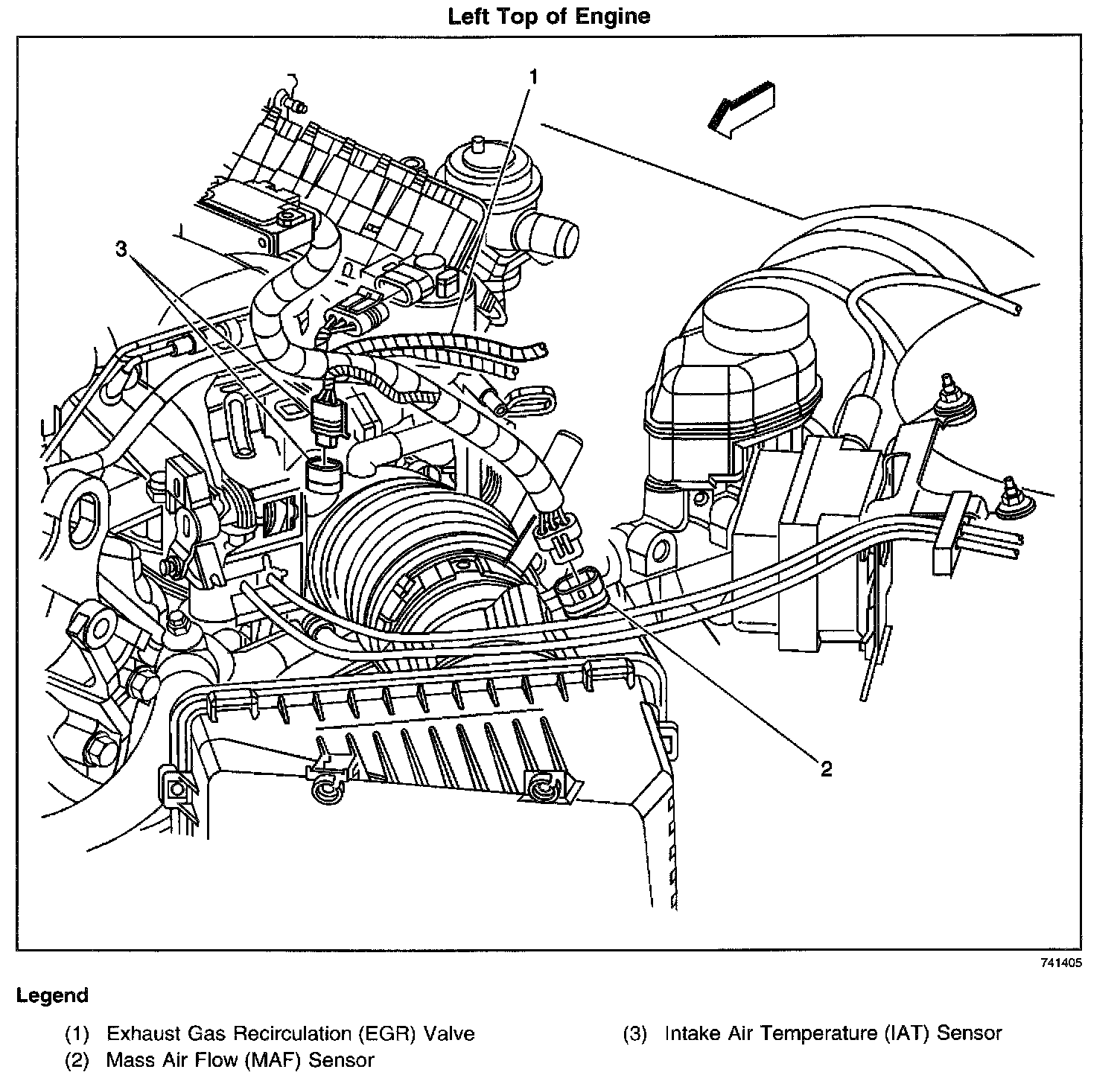 Left Top of Engine

1

3

2

741405

Legend

(1) Exhaust Gas Recirculation (EGR) Valve
(2) Mass Air Flow (MAF) Sensor

(3) Intake Air Temperature (IAT) Sensor