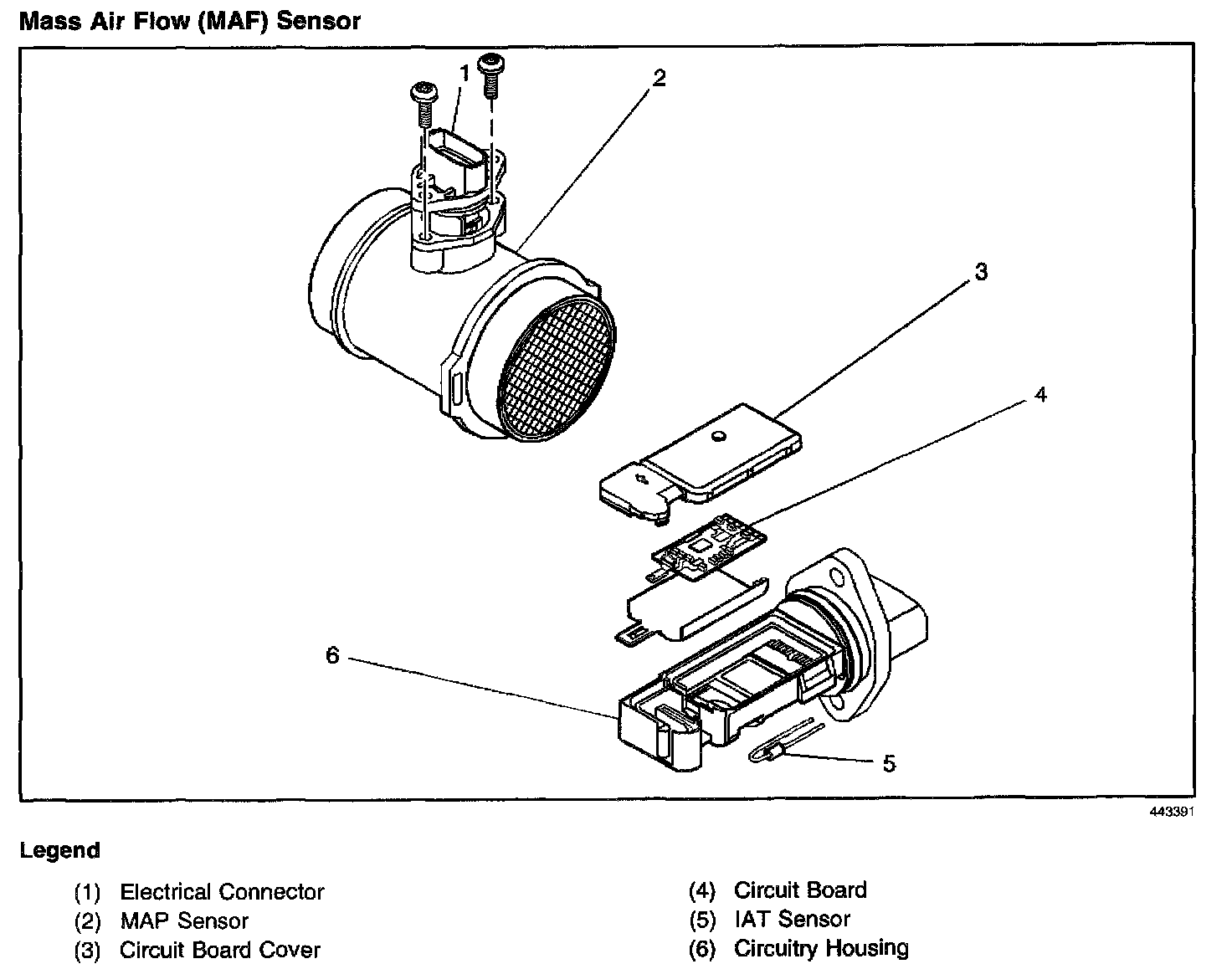 Mass Air Flow (MAF) Sensor

1
2
3
4
6
5

443391

Legend

(1) Electrical Connector
(2) MAP Sensor
(3) Circuit Board Cover

(4) Circuit Board
(5) IAT Sensor
(6) Circuitry Housing