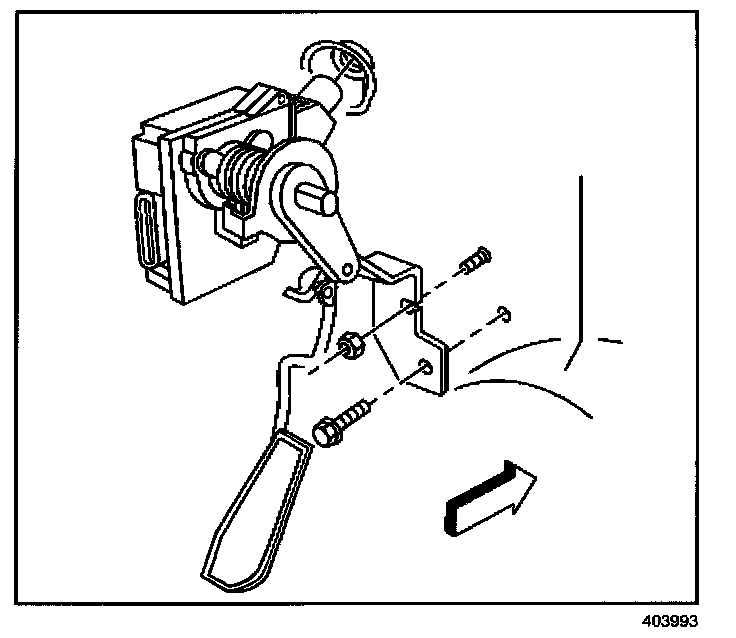 403993