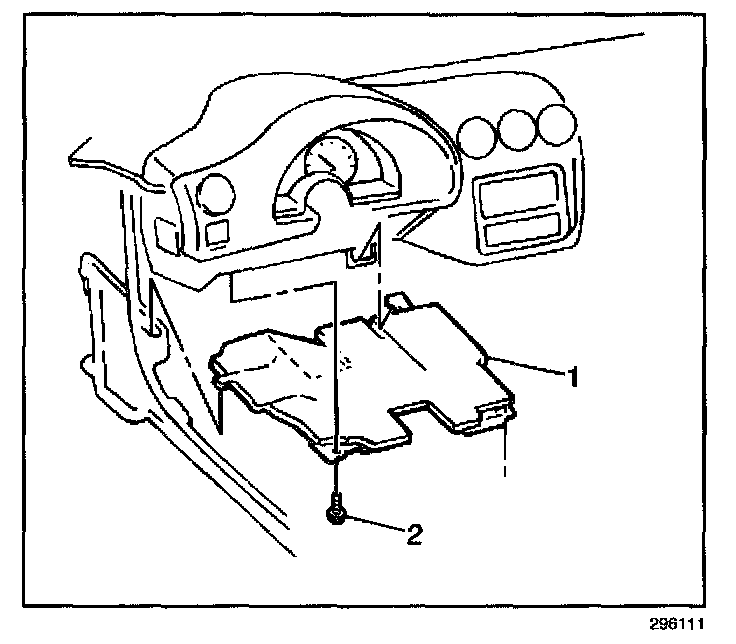 1
2
296111