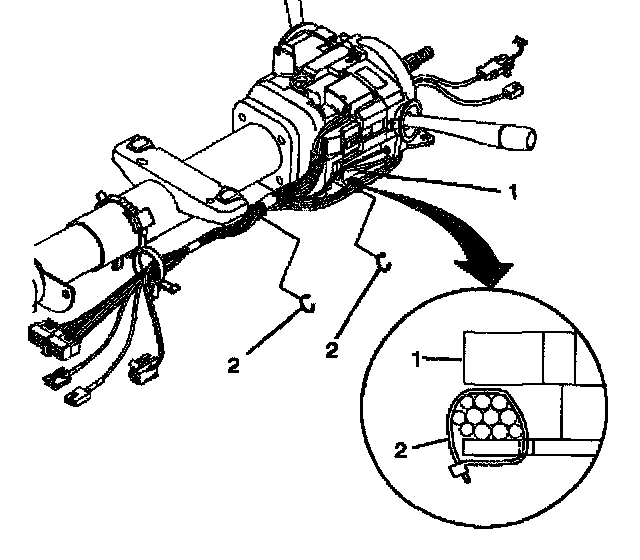 1
2
2
1
2