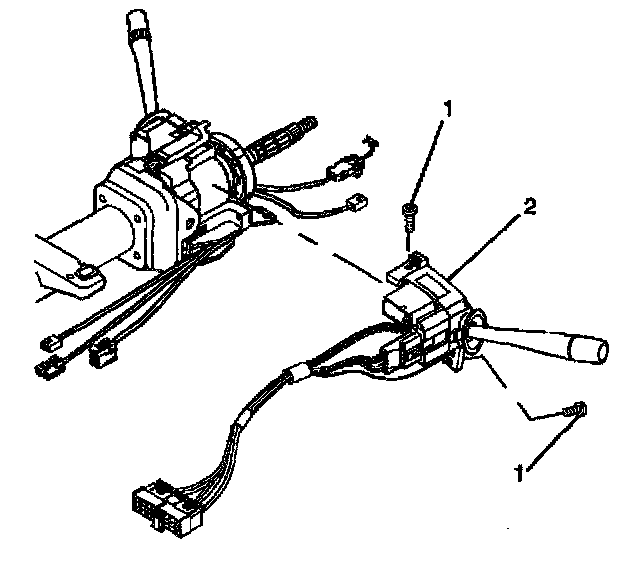 1
2
1