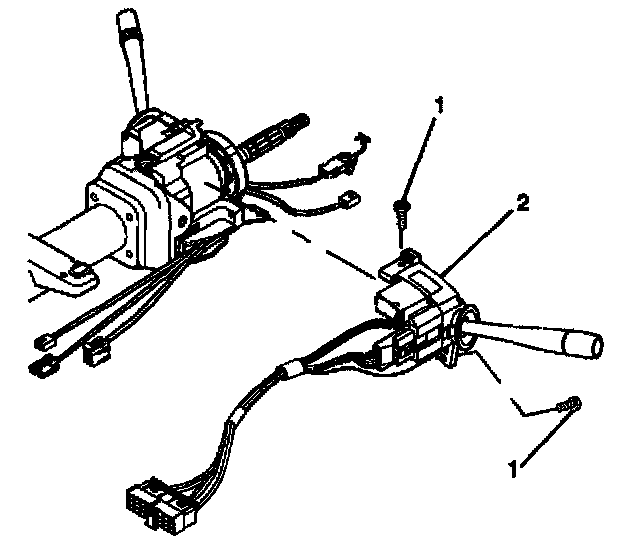 1
2
1