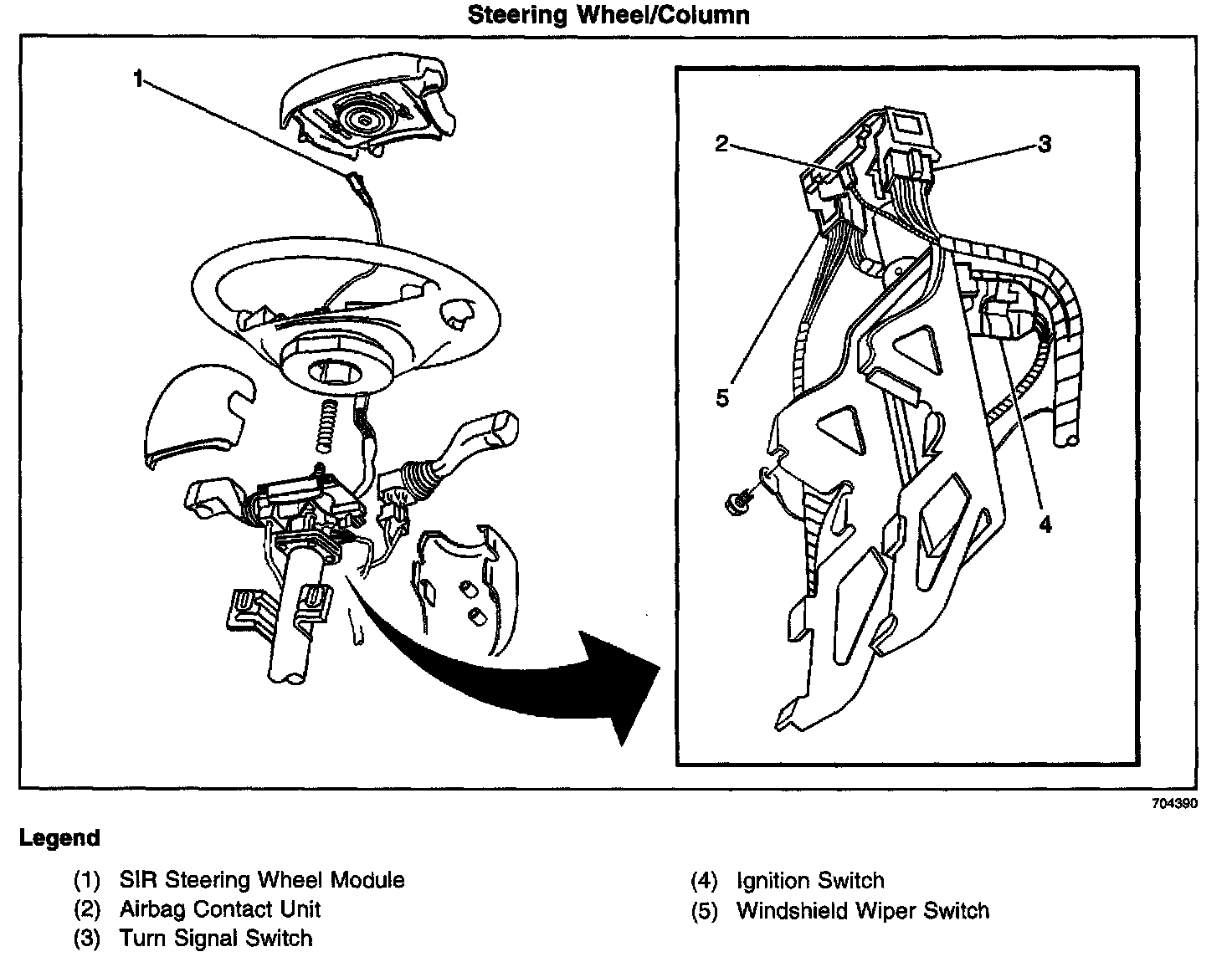 Steering Wheel/Column

1

2

3

5

4

704390

Legend

(1) SIR Steering Wheel Module
(2) Airbag Contact Unit
(3) Turn Signal Switch

(4) Ignition Switch
(5) Windshield Wiper Switch