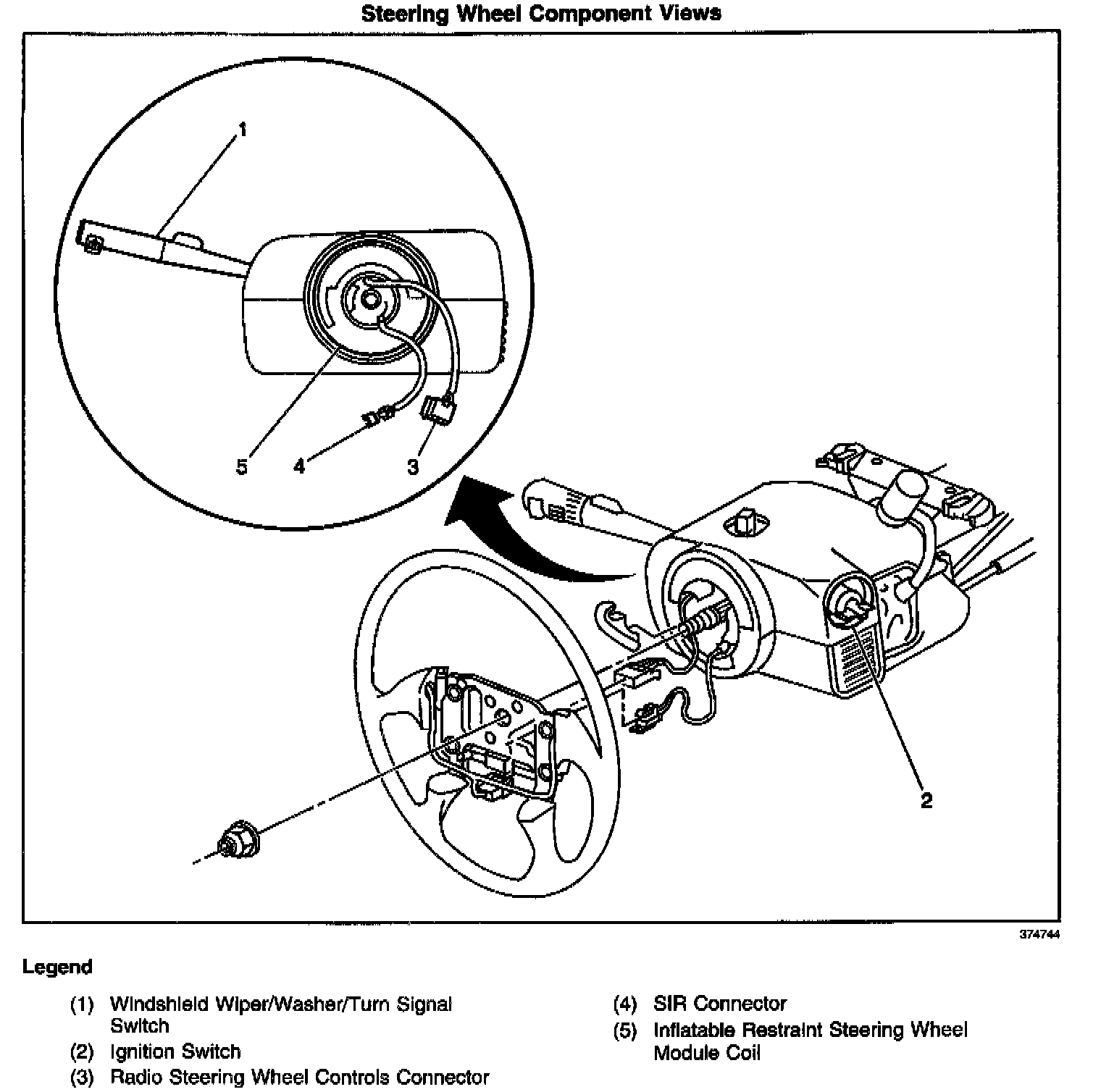 Steering Wheel Component Views

1

5

4

3

2

374744

Legend

(1) Windshield Wiper/Washer/Turn Signal Switch

(2) Ignition Switch

(3) Radio Steering Wheel Controls Connector

(4) SIR Connector

(5) Inflatable Restraint Steering Wheel Module Coil