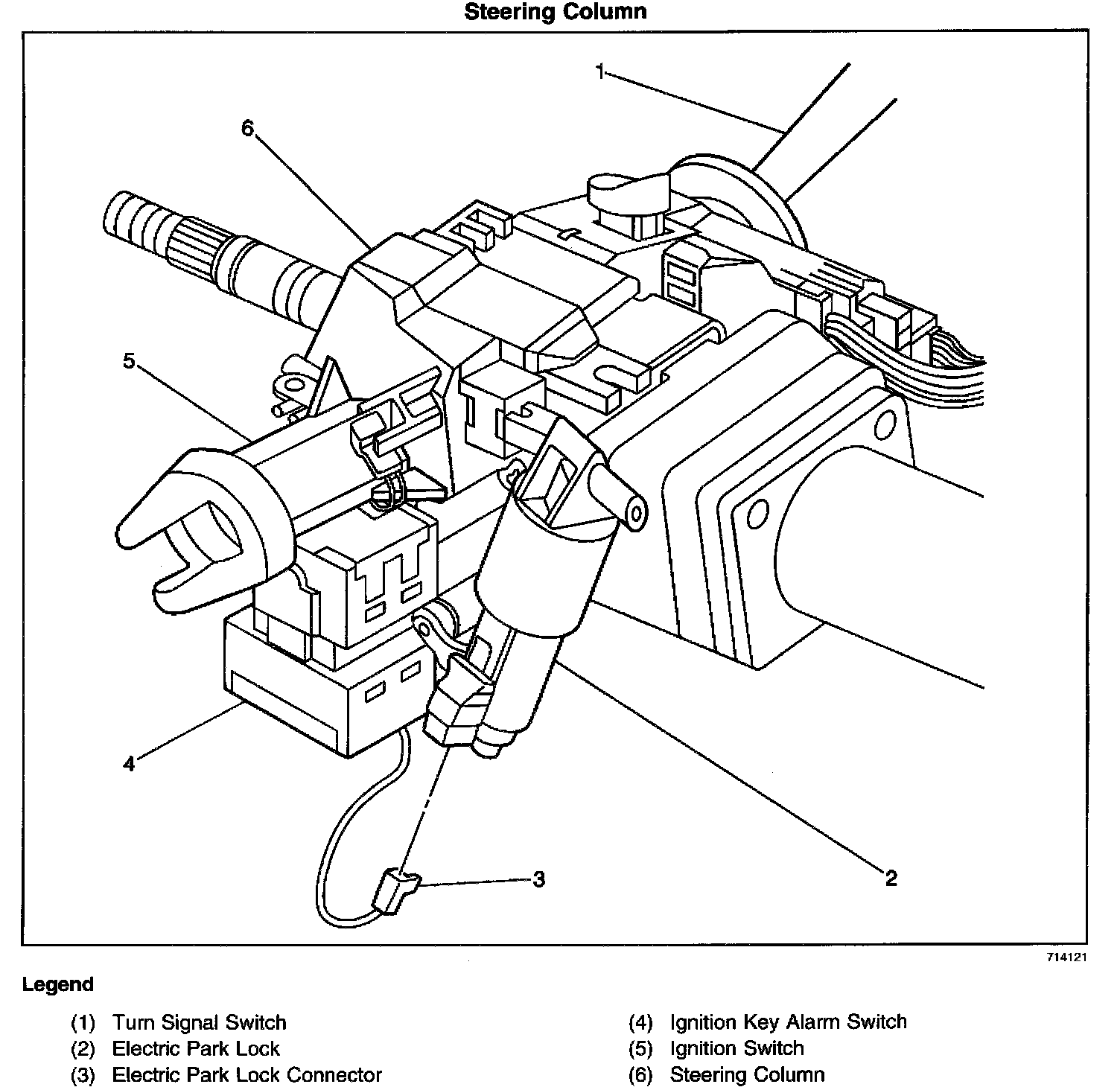 Steering Column

1

6

5

4

3

2

714121

Legend

(1) Turn Signal Switch
(2) Electric Park Lock
(3) Electric Park Lock Connector

(4) Ignition Key Alarm Switch
(5) Ignition Switch
(6) Steering Column