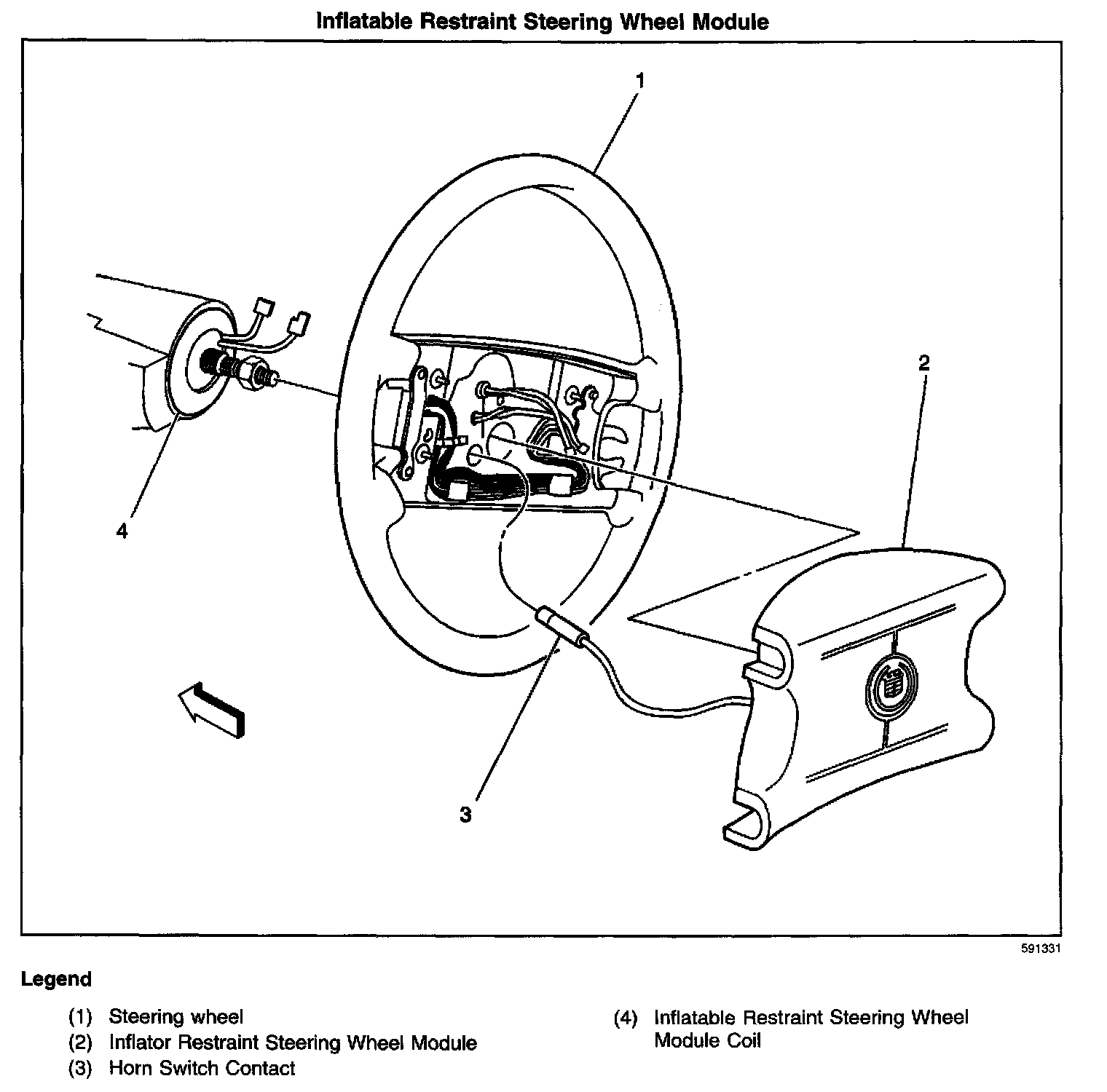 Inflatable Restraint Steering Wheel Module

1

2

4

3

591331

Legend

(1) Steering wheel
(2) Inflator Restraint Steering Wheel Module
(3) Horn Switch Contact

(4) Inflatable Restraint Steering Wheel Module Coil