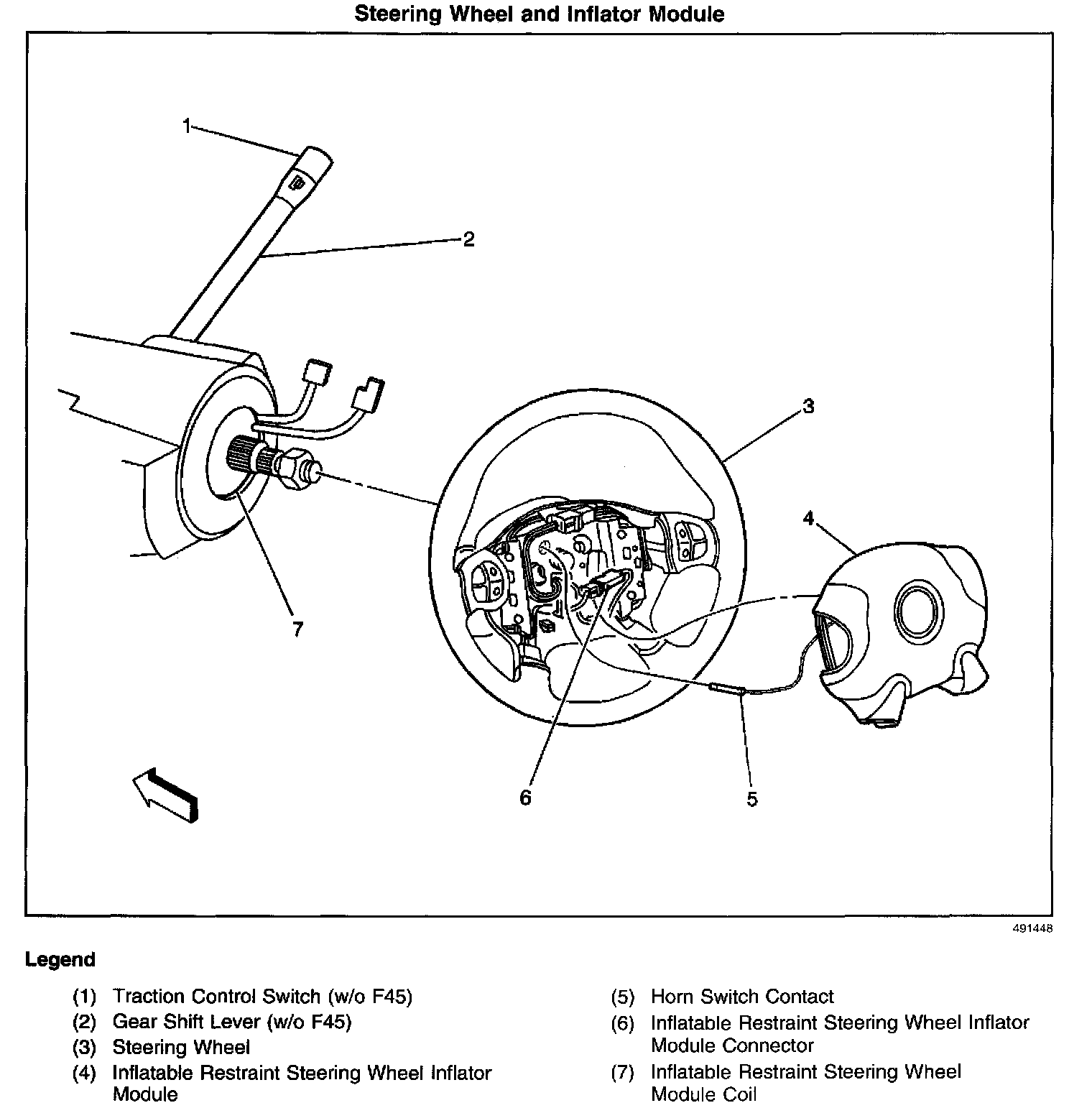 Steering Wheel and Inflator Module

1

2

3

4

7

6

5

491448

Legend

(1) Traction Control Switch (w/o F45)
(2) Gear Shift Lever (w/o F45)
(3) Steering Wheel
(4) Inflatable Restraint Steering Wheel Inflator Module

(5) Horn Switch Contact
(6) Inflatable Restraint Steering Wheel Inflator Module Connector
(7) Inflatable Restraint Steering Wheel Module Coil