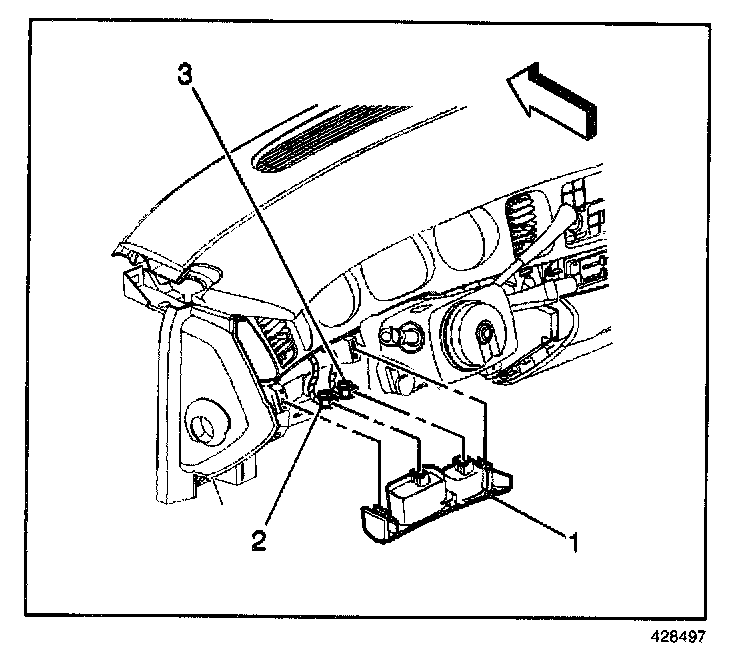 3
2
1
428497