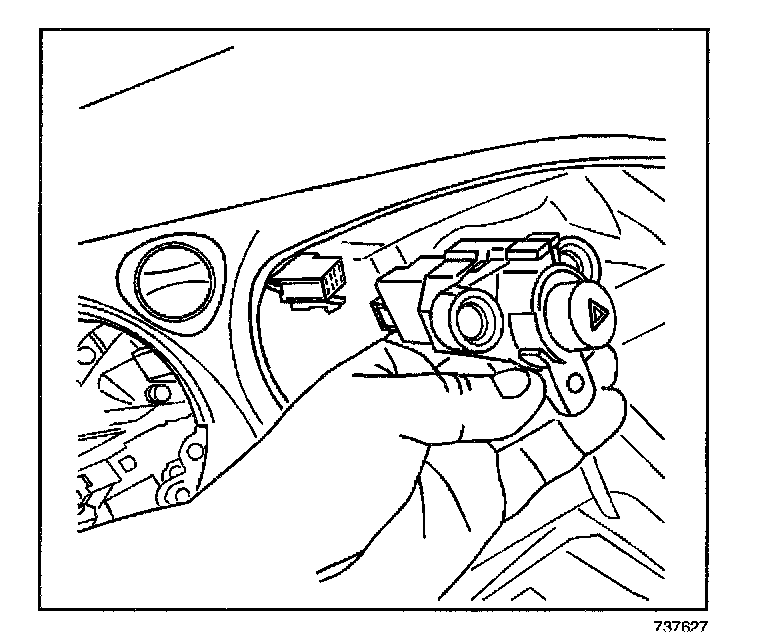 737627