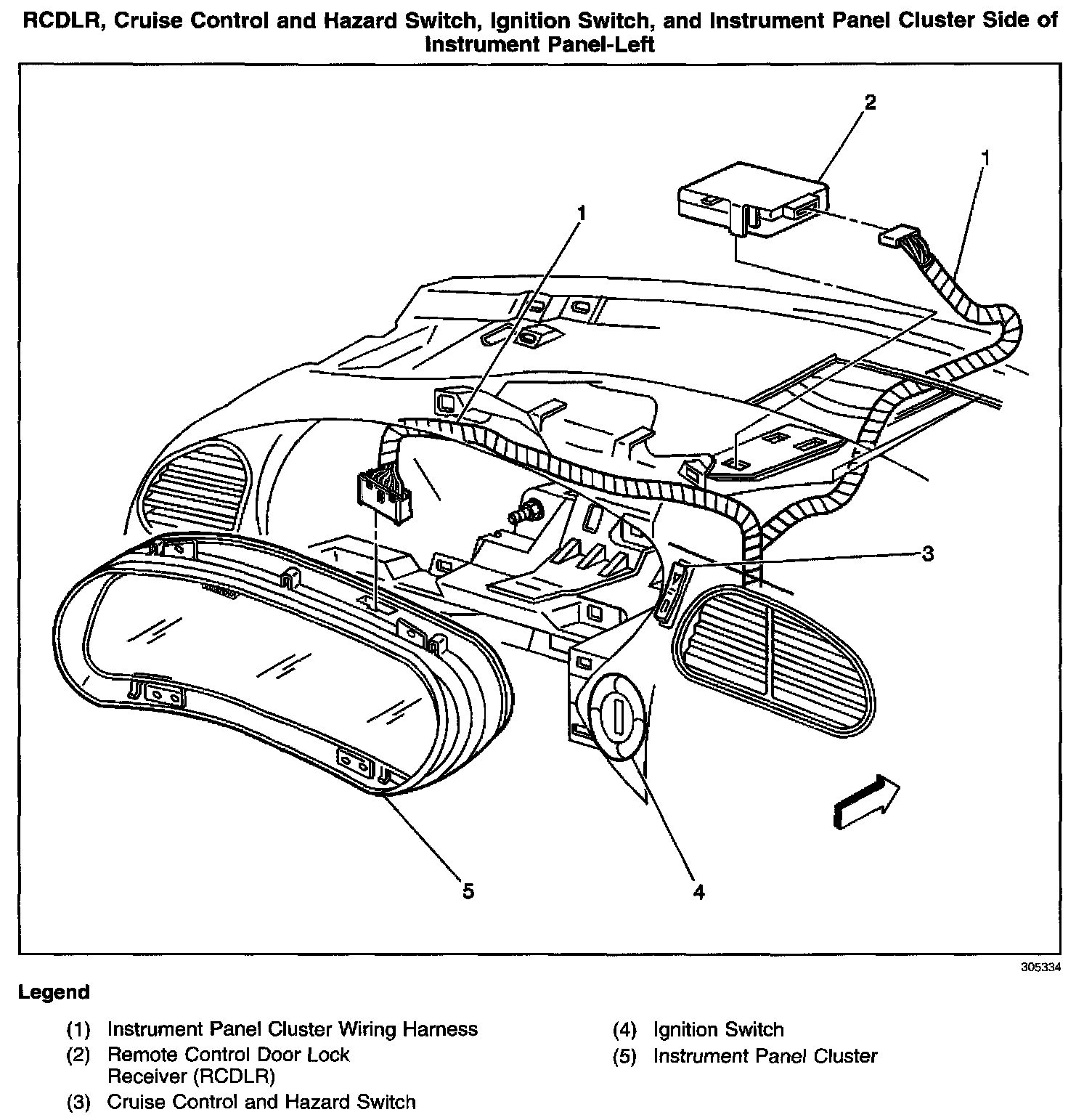 RCDLR, Cruise Control and Hazard Switch, Ignition Switch, and Instrument Panel Cluster Side of Instrument Panel-Left

2

1

1

3

5

4

305334

Legend

(1) Instrument Panel Cluster Wiring Harness
(2) Remote Control Door Lock Receiver (RCDLR)
(3) Cruise Control and Hazard Switch
(4) Ignition Switch
(5) Instrument Panel Cluster