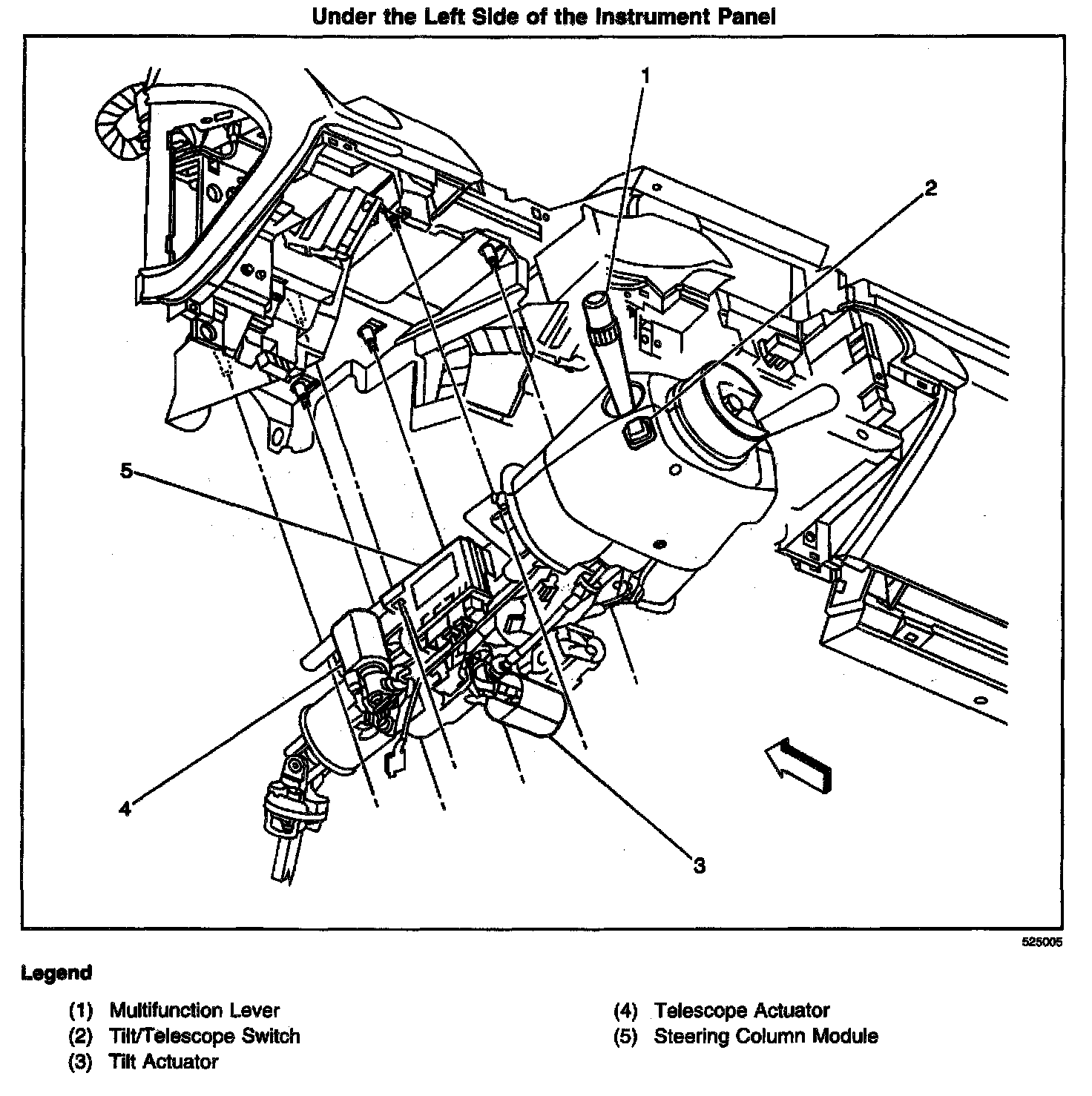 Under the Left Side of the Instrument Panel

1
2
5
4
3

525005

Legend

(1) Multifunction Lever
(2) Tilt/Telescope Switch
(3) Tilt Actuator

(4) Telescope Actuator
(5) Steering Column Module