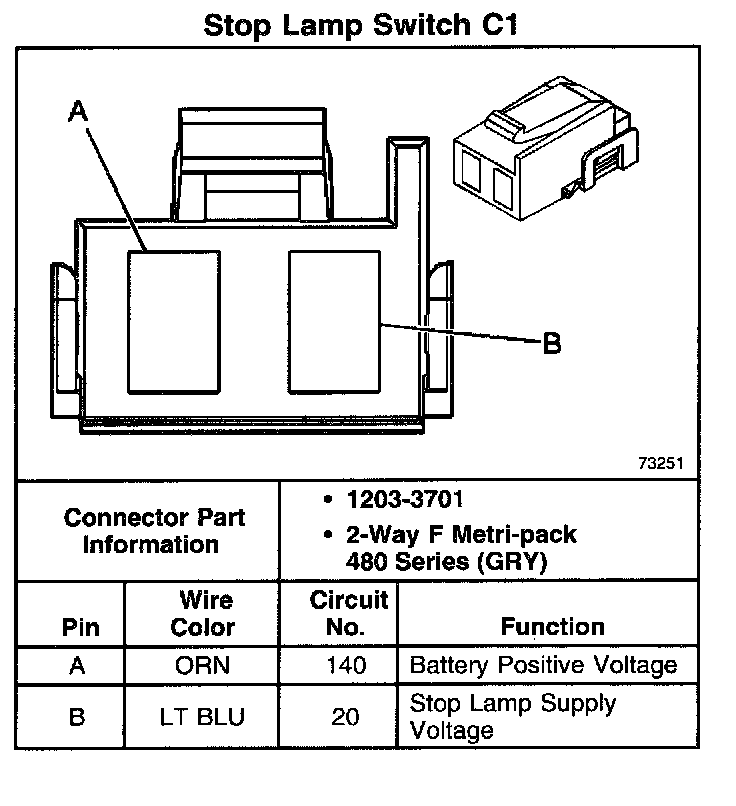 Stop Lamp Switch C1

A

B

73251

Connector Part Information

• 1203-3701
• 2-Way F Metri-pack 480 Series (GRY)

| Pin | Wire Color | Circuit No. | Function |
|---|---|---|---|
| A | ORN | 140 | Battery Positive Voltage |
| B | LT BLU | 20 | Stop Lamp Supply Voltage |