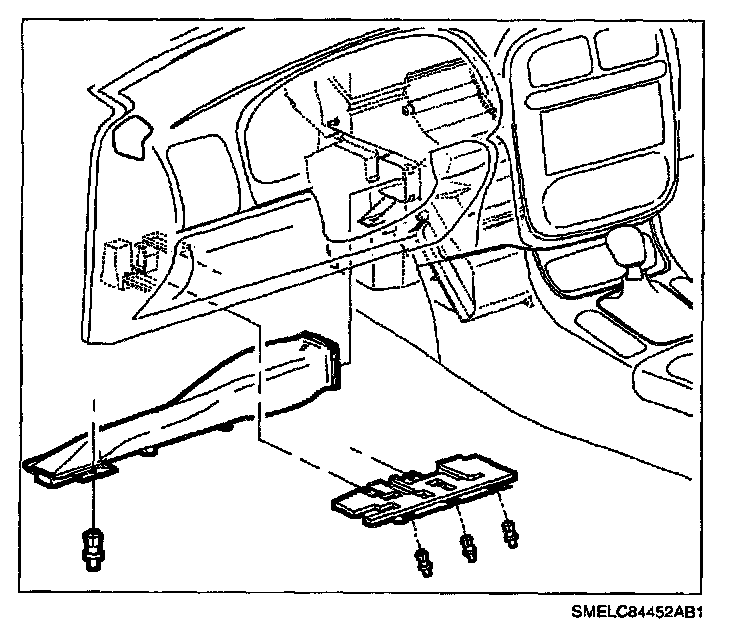 SMELC84452AB1