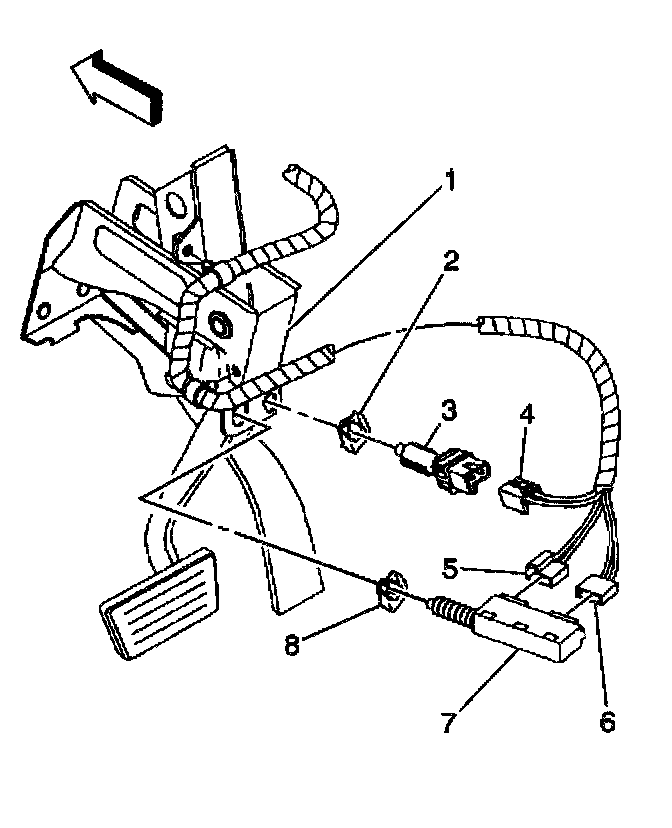 1
2
3
4
5
8
7
6