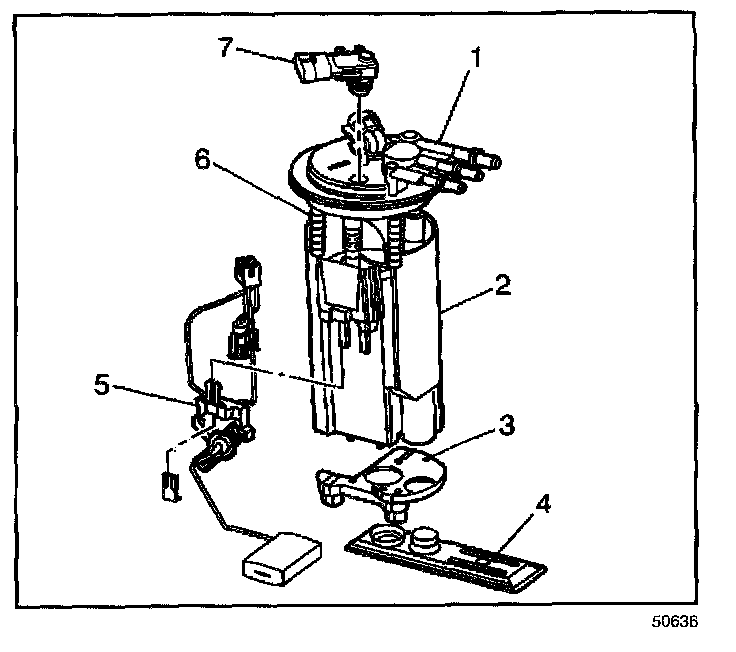 7
1
6
2
5
3
4
50636