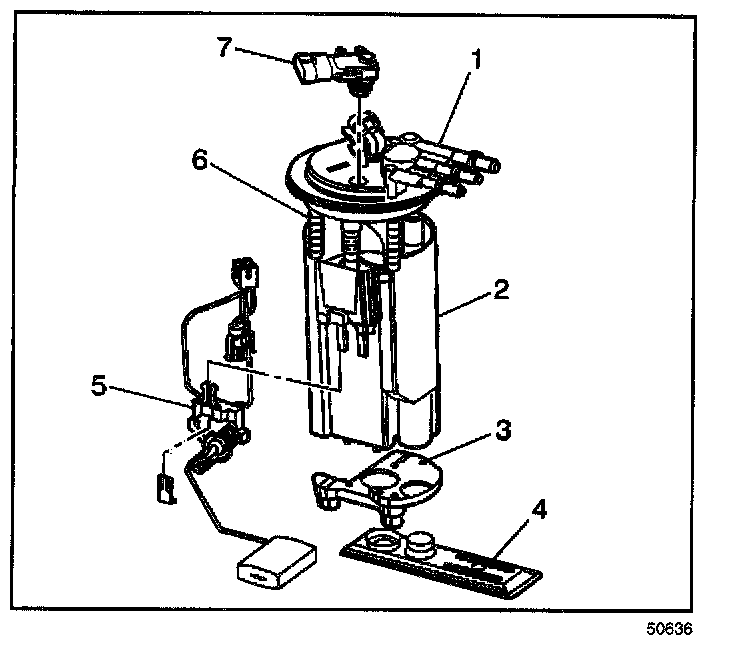 7
1
6
2
5
3
4
50636