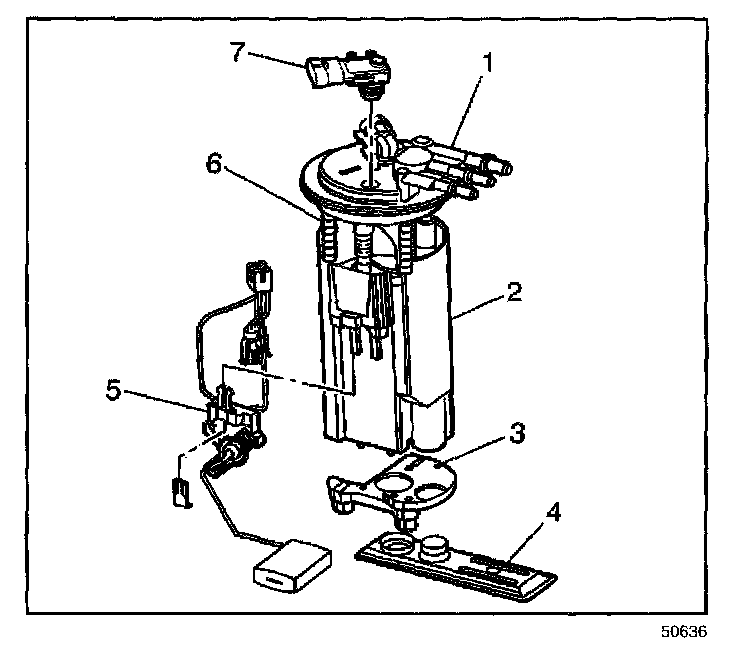 7
1
6
2
5
3
4
50636