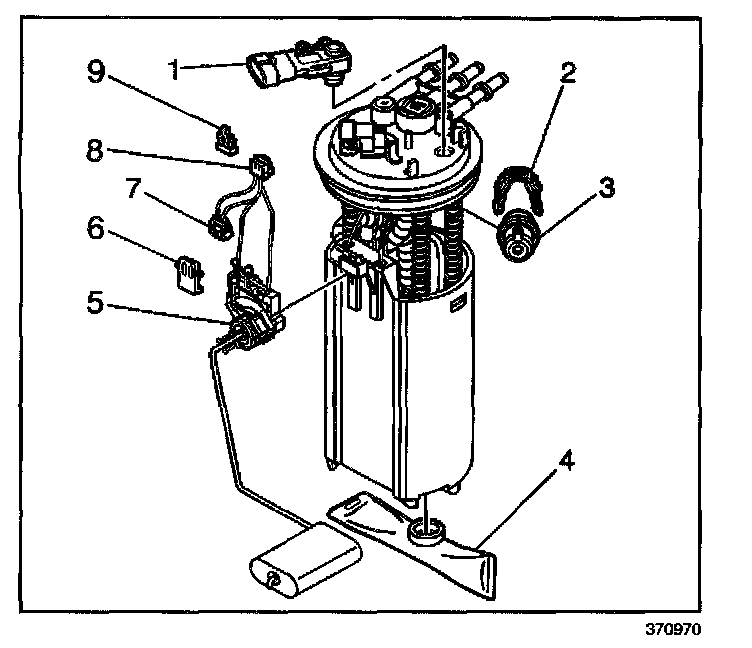 9
1
2
8
3
7
6
5
4
370970