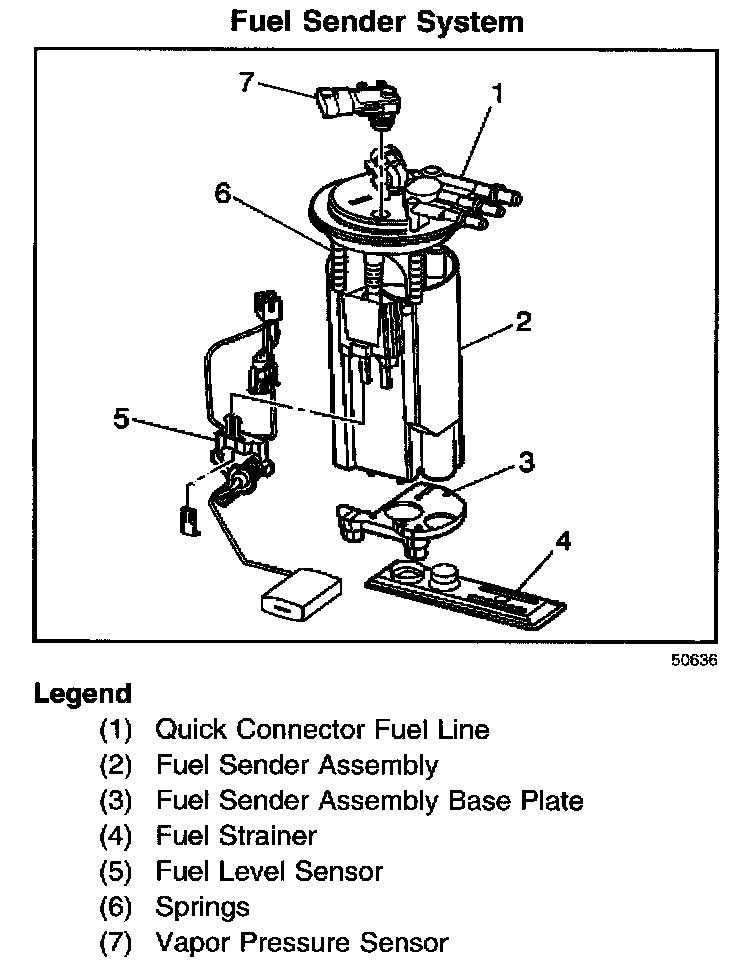 Fuel Sender System

7
1
6
2
5
3
4

50636

Legend

(1) Quick Connector Fuel Line
(2) Fuel Sender Assembly
(3) Fuel Sender Assembly Base Plate
(4) Fuel Strainer
(5) Fuel Level Sensor
(6) Springs
(7) Vapor Pressure Sensor