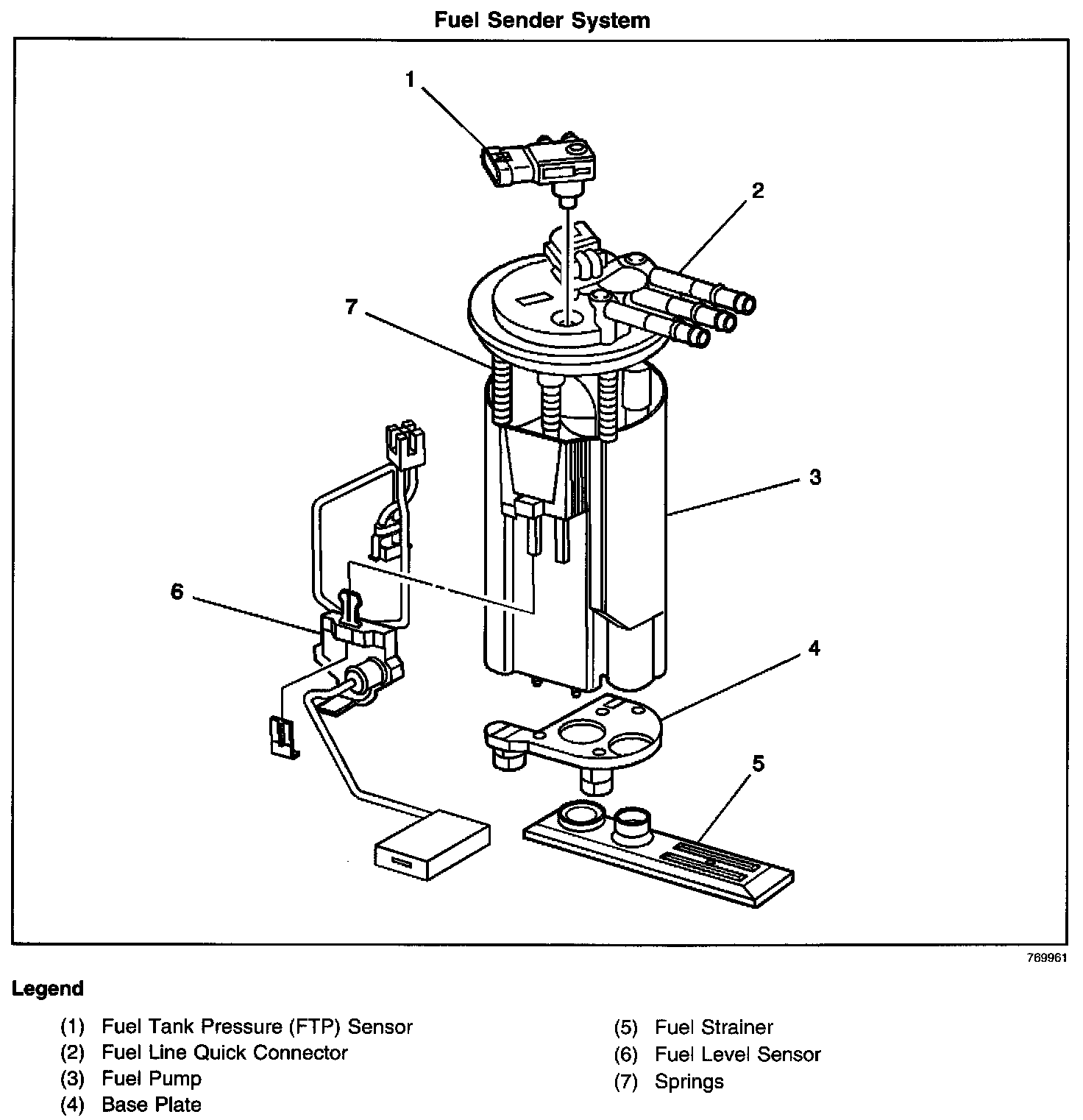 Fuel Sender System

1

2

7

3

6

4

5

769961

Legend

(1) Fuel Tank Pressure (FTP) Sensor
(2) Fuel Line Quick Connector
(3) Fuel Pump
(4) Base Plate

(5) Fuel Strainer
(6) Fuel Level Sensor
(7) Springs