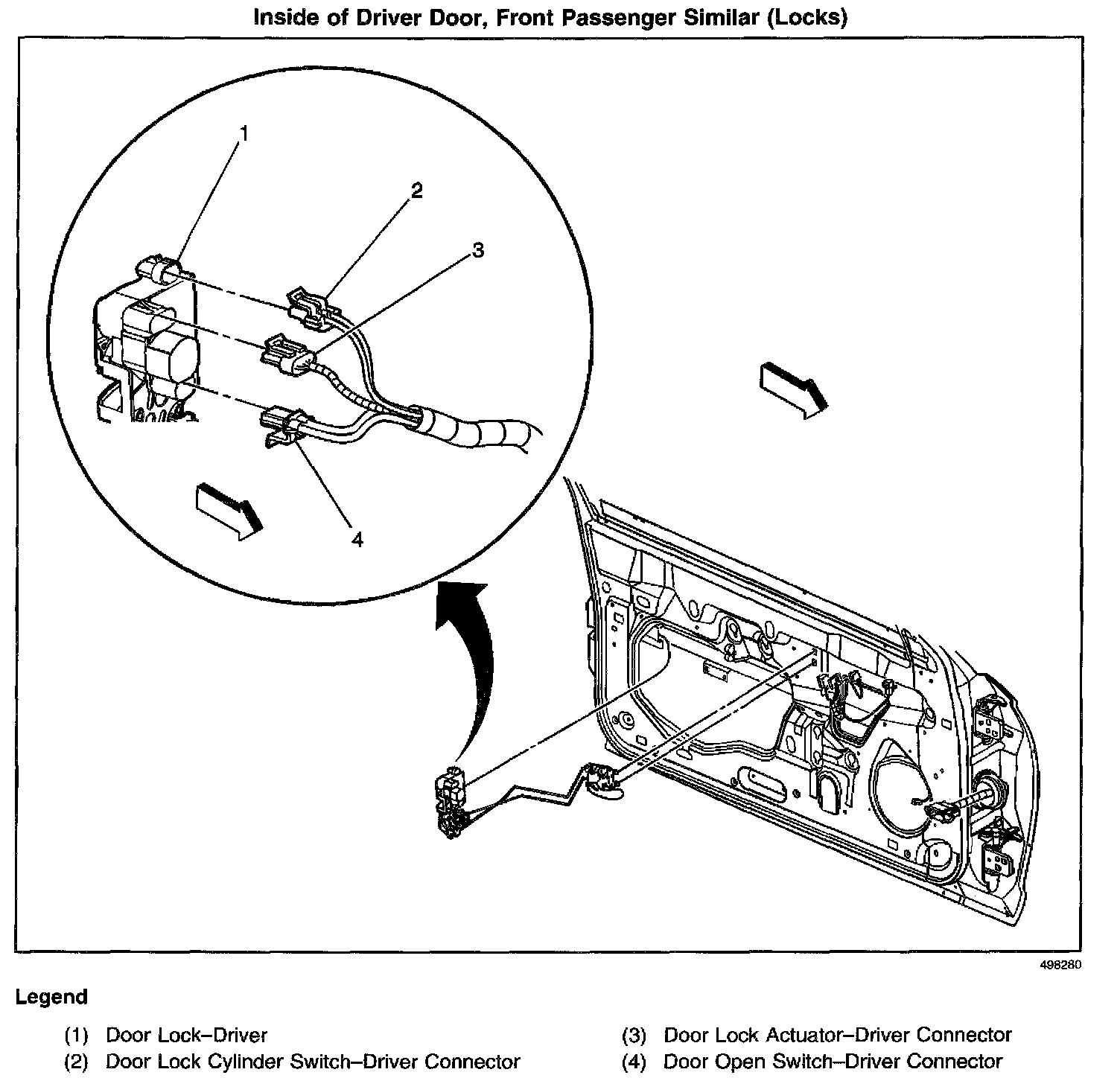 Inside of Driver Door, Front Passenger Similar (Locks)

1

2

3

4

498280

Legend

(1) Door Lock–Driver
(2) Door Lock Cylinder Switch–Driver Connector

(3) Door Lock Actuator–Driver Connector
(4) Door Open Switch–Driver Connector